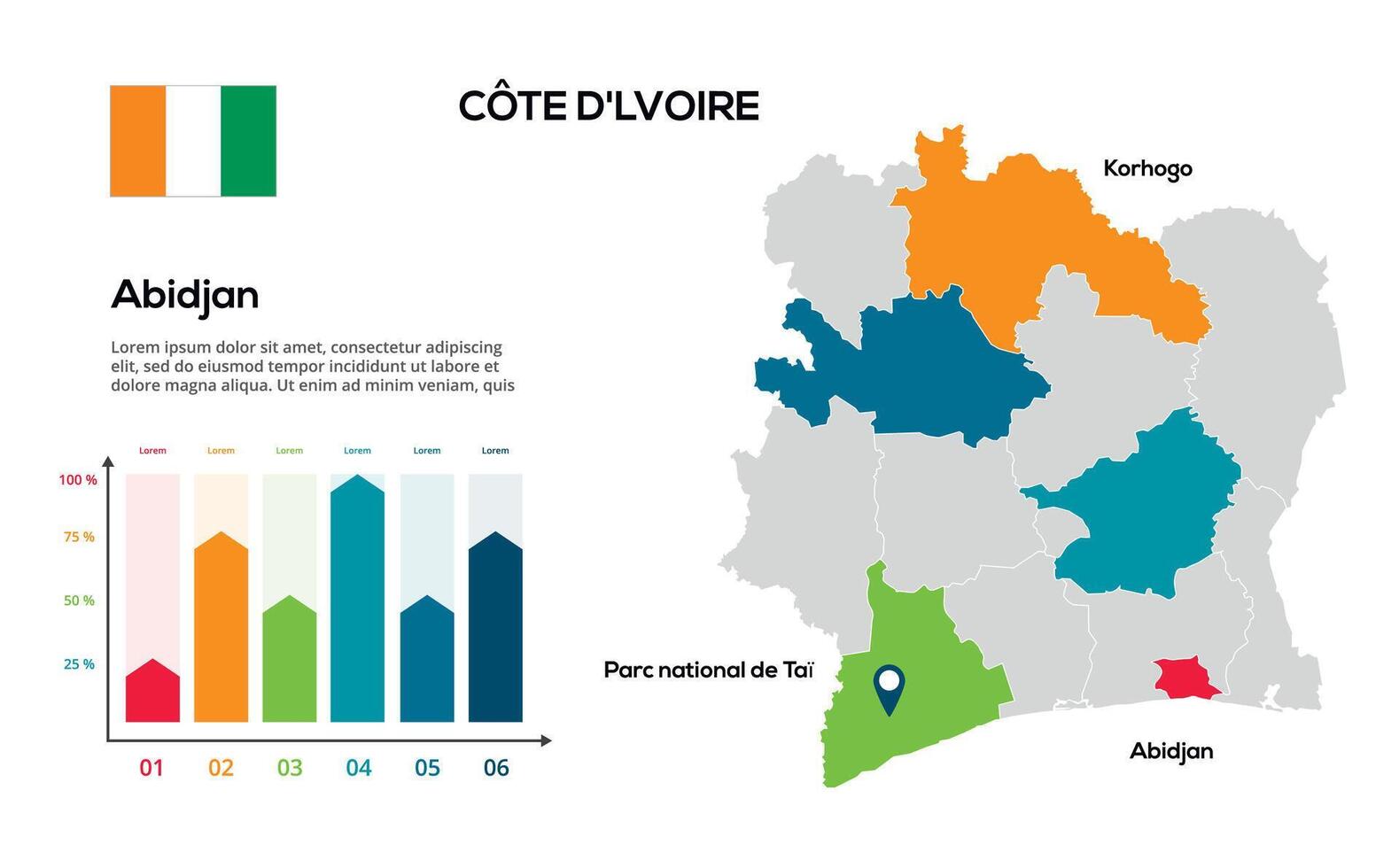 CÔTE D'LVOIRE

Abidjan

Lorem ipsum dolor sit amet, consectetur adipiscing elit, sed do eiusmod tempor incididunt ut labore et dolore magna aliqua. Ut enim ad minim veniam, quis

Lorem Lorem Lorem Lorem Lorem Lorem

100 %
75 %
50 %
25 %

01 02 03 04 05 06

Korhogo

Parc national de Taï

Abidjan