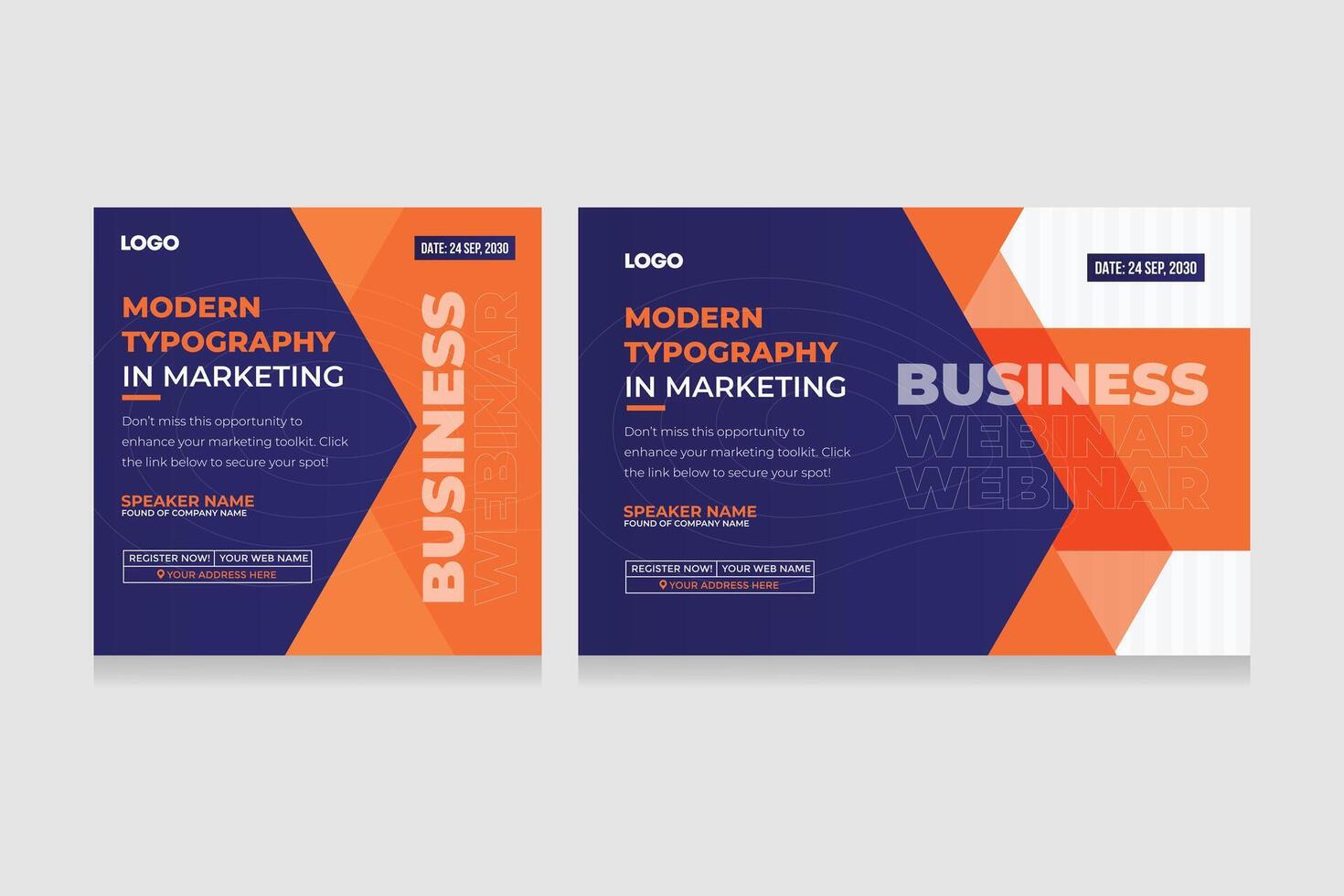 LOGO

DATE: 24 SEP, 2030

MODERN TYPOGRAPHY IN MARKETING

Don't miss this opportunity to enhance your marketing toolkit. Click the link below to secure your spot!

SPEAKER NAME
FOUND OF COMPANY NAME

REGISTER NOW! | YOUR WEB NAME
YOUR ADDRESS HERE

BUSINESS
WEBINAR

LOGO

DATE: 24 SEP, 2030

MODERN TYPOGRAPHY IN MARKETING

Don't miss this opportunity to enhance your marketing toolkit. Click the link below to secure your spot!

SPEAKER NAME
FOUND OF COMPANY NAME

REGISTER NOW! | YOUR WEB NAME
YOUR ADDRESS HERE

BUSINESS
WEBINAR
WEBINAR