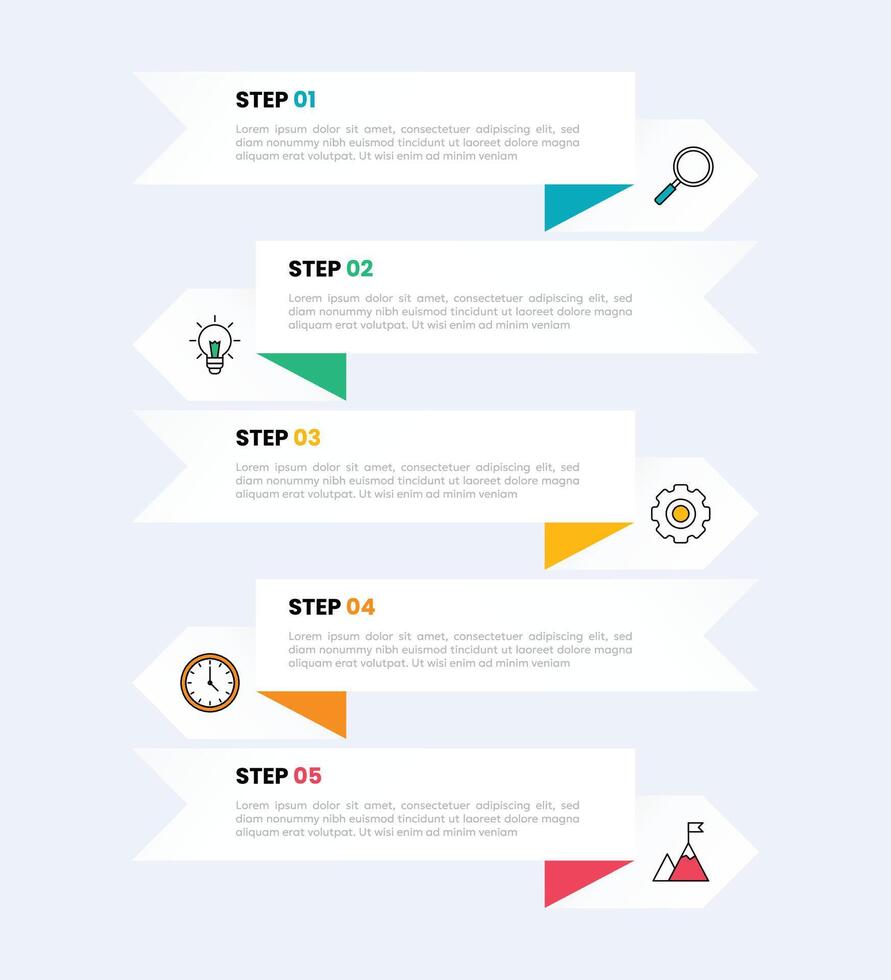 STEP 01

Lorem ipsum dolor sit amet, consectetuer adipiscing elit, sed diam nonummy nibh euismod tincidunt ut laoreet dolore magna aliquam erat volutpat. Ut wisi enim ad minim veniam

STEP 02

Lorem ipsum dolor sit amet, consectetuer adipiscing elit, sed diam nonummy nibh euismod tincidunt ut laoreet dolore magna aliquam erat volutpat. Ut wisi enim ad minim veniam

STEP 03

Lorem ipsum dolor sit amet, consectetuer adipiscing elit, sed diam nonummy nibh euismod tincidunt ut laoreet dolore magna aliquam erat volutpat. Ut wisi enim ad minim veniam

STEP 04

Lorem ipsum dolor sit amet, consectetuer adipiscing elit, sed diam nonummy nibh euismod tincidunt ut laoreet dolore magna aliquam erat volutpat. Ut wisi enim ad minim veniam

STEP 05

Lorem ipsum dolor sit amet, consectetuer adipiscing elit, sed diam nonummy nibh euismod tincidunt ut laoreet dolore magna aliquam erat volutpat. Ut wisi enim ad minim veniam