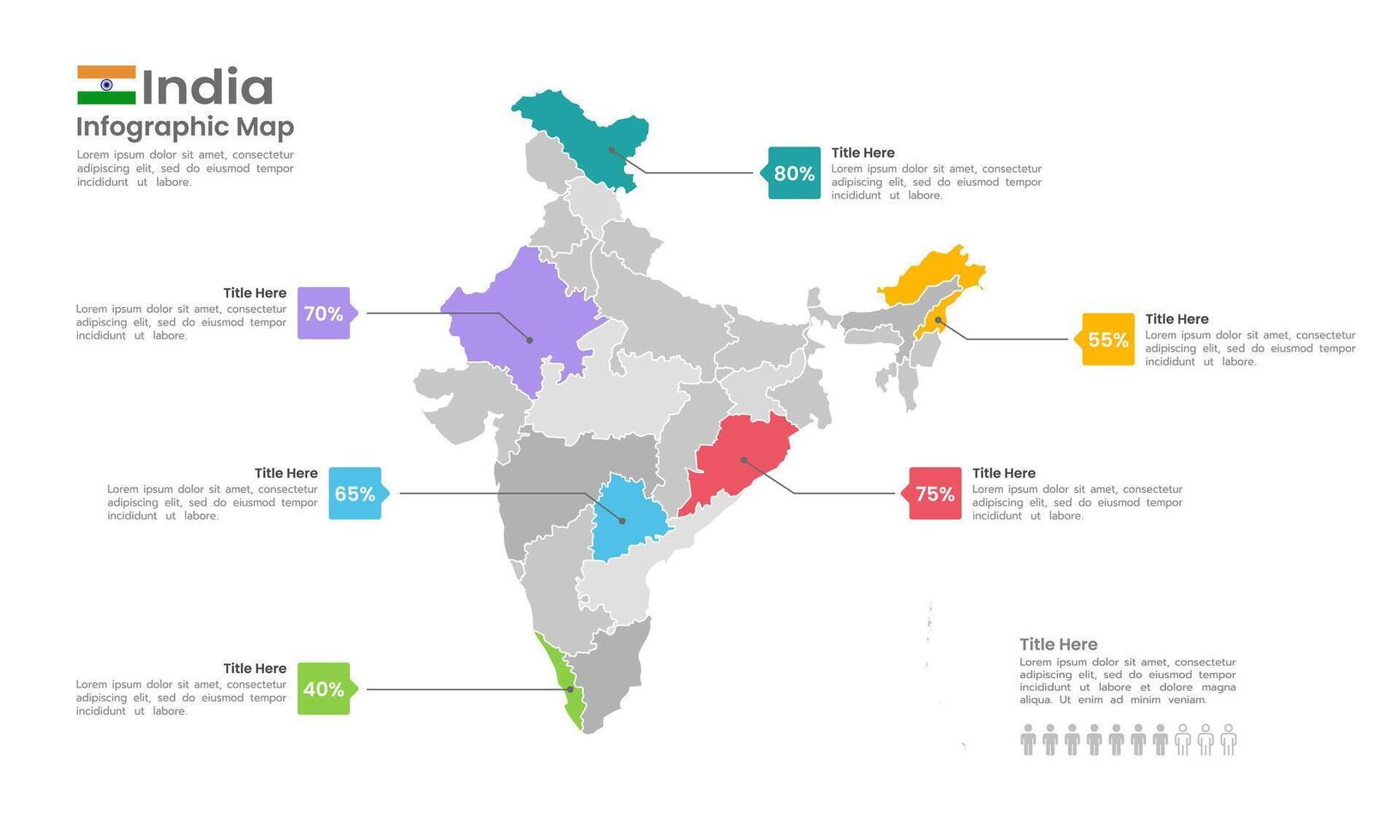 India
Infographic Map
Lorem ipsum dolor sit amet, consectetur adipiscing elit, sed do eiusmod tempor incididunt ut labore.

80%
Title Here
Lorem ipsum dolor sit amet, consectetur adipiscing elit, sed do eiusmod tempor incididunt ut labore.

Title Here
Lorem ipsum dolor sit amet, consectetur adipiscing elit, sed do eiusmod tempor incididunt ut labore.
70%

55%
Title Here
Lorem ipsum dolor sit amet, consectetur adipiscing elit, sed do eiusmod tempor incididunt ut labore.

Title Here
Lorem ipsum dolor sit amet, consectetur adipiscing elit, sed do eiusmod tempor incididunt ut labore.
65%

75%
Title Here
Lorem ipsum dolor sit amet, consectetur adipiscing elit, sed do eiusmod tempor incididunt ut labore.

Title Here
Lorem ipsum dolor sit amet, consectetur adipiscing elit, sed do eiusmod tempor incididunt ut labore.
40%

Title Here
Lorem ipsum dolor sit amet, consectetur adipiscing elit, sed do eiusmod tempor incididunt ut labore et dolore magna aliqua. Ut enim ad minim veniam.