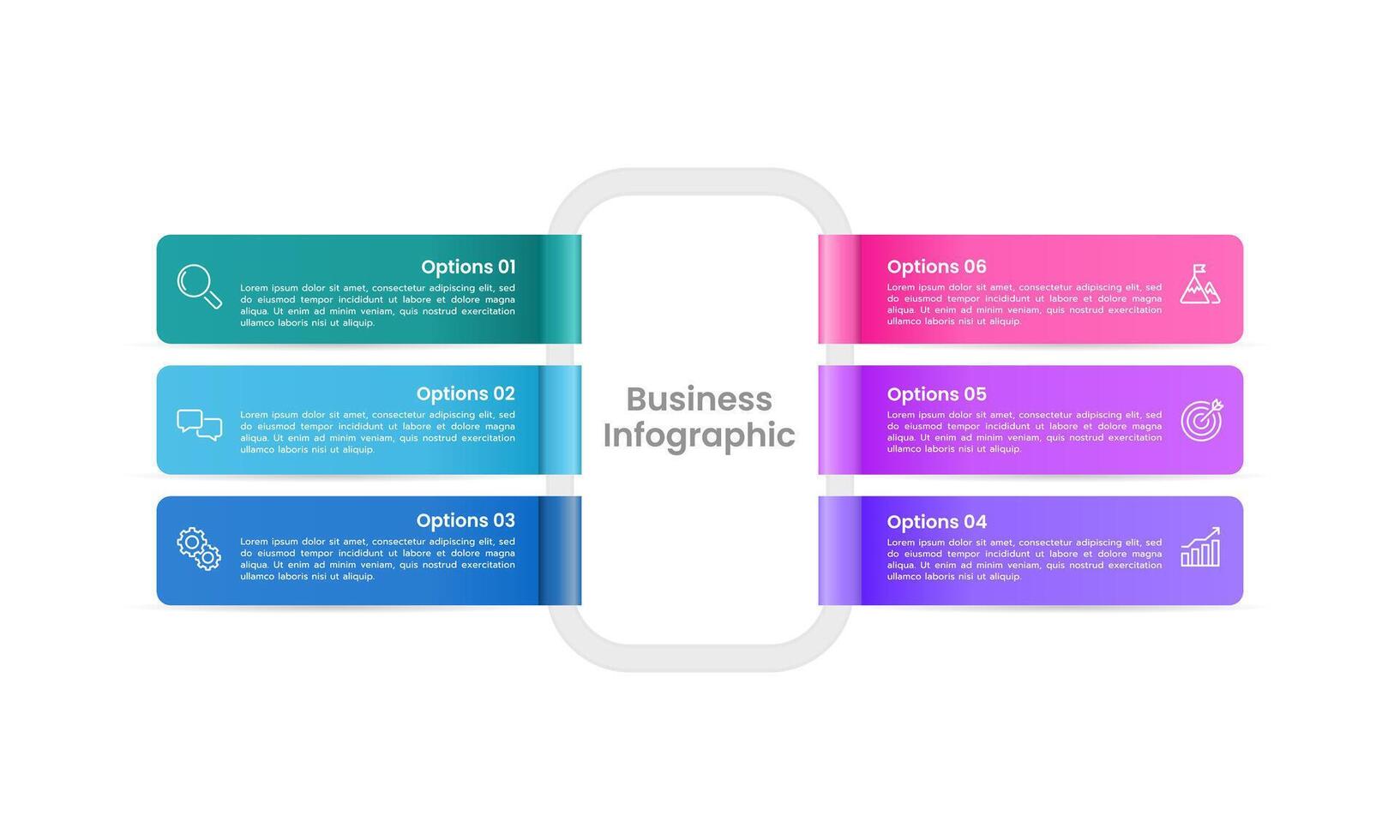 Options 01
Lorem ipsum dolor sit amet, consectetur adipiscing elit, sed do eiusmod tempor incididunt ut labore et dolore magna aliqua. Ut enim ad minim veniam, quis nostrud exercitation ullamco laboris nisi ut aliquip.

Options 02
Lorem ipsum dolor sit amet, consectetur adipiscing elit, sed do eiusmod tempor incididunt ut labore et dolore magna aliqua. Ut enim ad minim veniam, quis nostrud exercitation ullamco laboris nisi ut aliquip.

Options 03
Lorem ipsum dolor sit amet, consectetur adipiscing elit, sed do eiusmod tempor incididunt ut labore et dolore magna aliqua. Ut enim ad minim veniam, quis nostrud exercitation ullamco laboris nisi ut aliquip.

Business Infographic

Options 06
Lorem ipsum dolor sit amet, consectetur adipiscing elit, sed do eiusmod tempor incididunt ut labore et dolore magna aliqua. Ut enim ad minim veniam, quis nostrud exercitation ullamco laboris nisi ut aliquip.

Options 05
Lorem ipsum dolor sit amet, consectetur adipiscing elit, sed do eiusmod tempor incididunt ut labore et dolore magna aliqua. Ut enim ad minim veniam, quis nostrud exercitation ullamco laboris nisi ut aliquip.

Options 04
Lorem ipsum dolor sit amet, consectetur adipiscing elit, sed do eiusmod tempor incididunt ut labore et dolore magna aliqua. Ut enim ad minim veniam, quis nostrud exercitation ullamco laboris nisi ut aliquip.