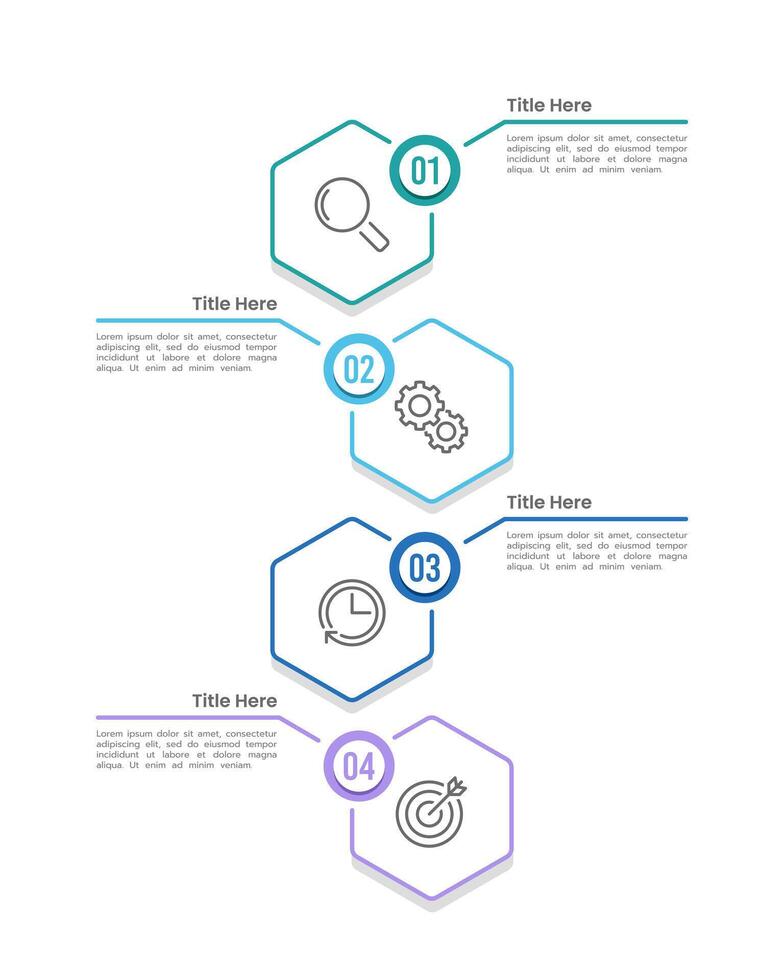 Title Here

Lorem ipsum dolor sit amet, consectetur adipiscing elit, sed do eiusmod tempor incididunt ut labore et dolore magna aliqua. Ut enim ad minim veniam.

01

Title Here

Lorem ipsum dolor sit amet, consectetur adipiscing elit, sed do eiusmod tempor incididunt ut labore et dolore magna aliqua. Ut enim ad minim veniam.

02

Title Here

Lorem ipsum dolor sit amet, consectetur adipiscing elit, sed do eiusmod tempor incididunt ut labore et dolore magna aliqua. Ut enim ad minim veniam.

03

Title Here

Lorem ipsum dolor sit amet, consectetur adipiscing elit, sed do eiusmod tempor incididunt ut labore et dolore magna aliqua. Ut enim ad minim veniam.

04