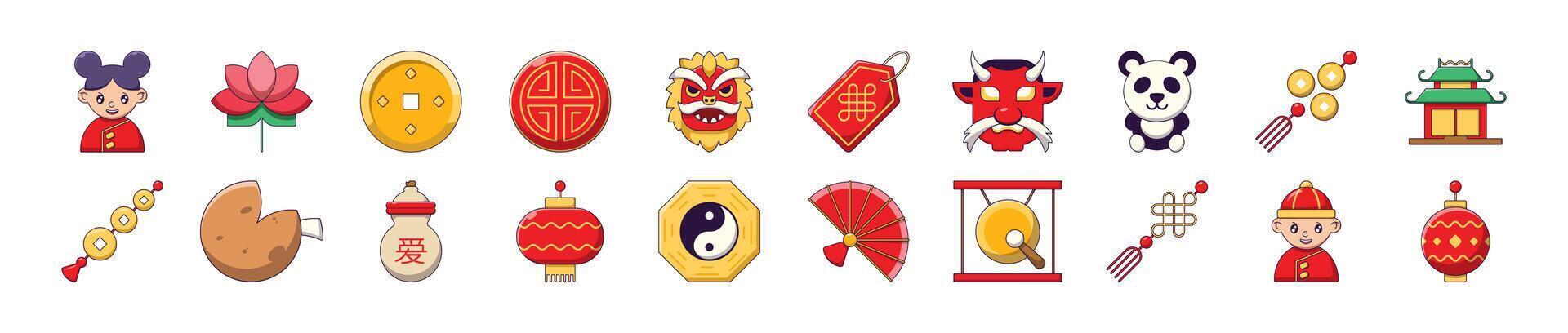 爱