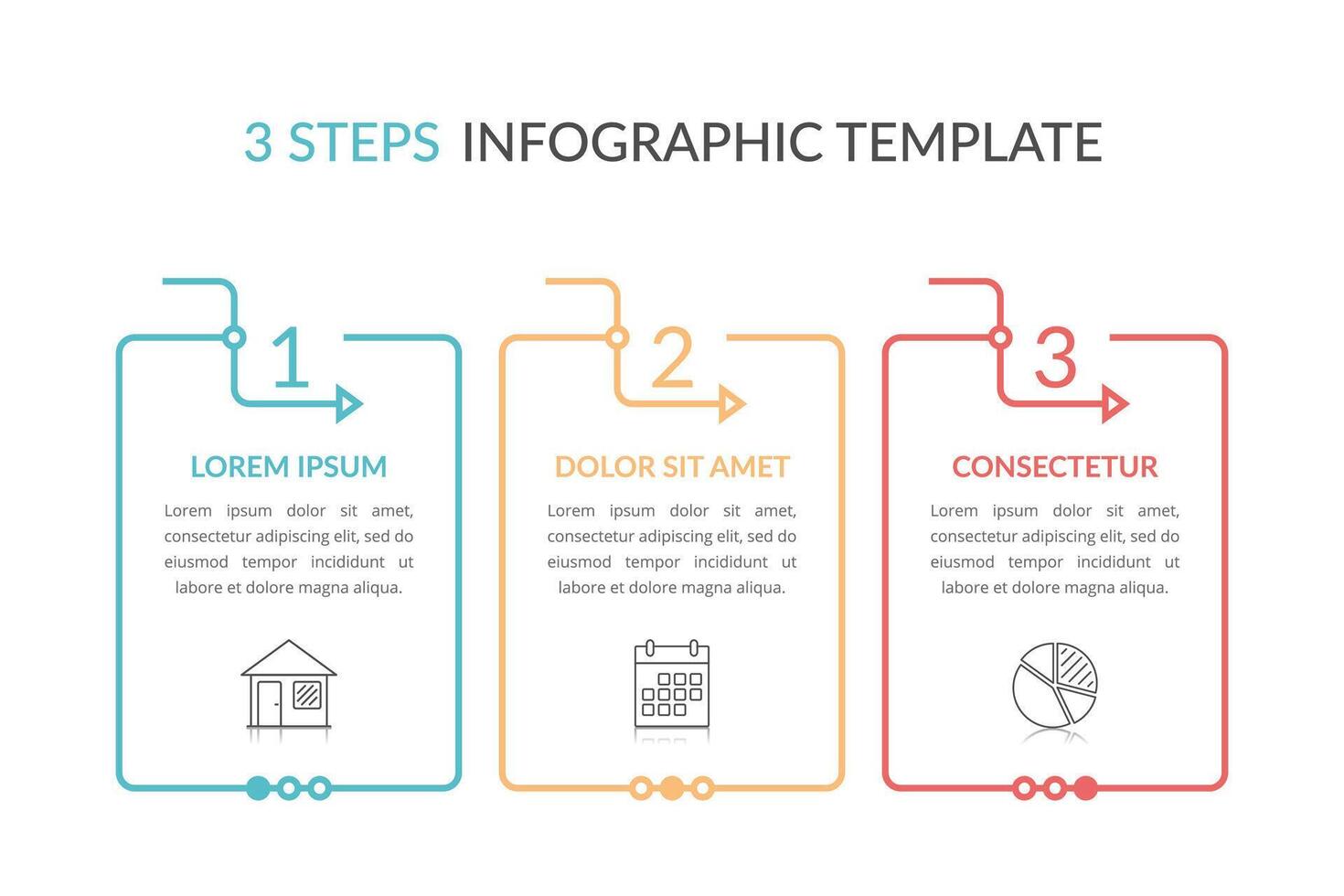 3 STEPS INFOGRAPHIC TEMPLATE

1

LOREM IPSUM

Lorem ipsum dolor sit amet, consectetur adipiscing elit, sed do eiusmod tempor incididunt ut labore et dolore magna aliqua.

2

DOLOR SIT AMET

Lorem ipsum dolor sit amet, consectetur adipiscing elit, sed do eiusmod tempor incididunt ut labore et dolore magna aliqua.

3

CONSECTETUR

Lorem ipsum dolor sit amet, consectetur adipiscing elit, sed do eiusmod tempor incididunt ut labore et dolore magna aliqua.