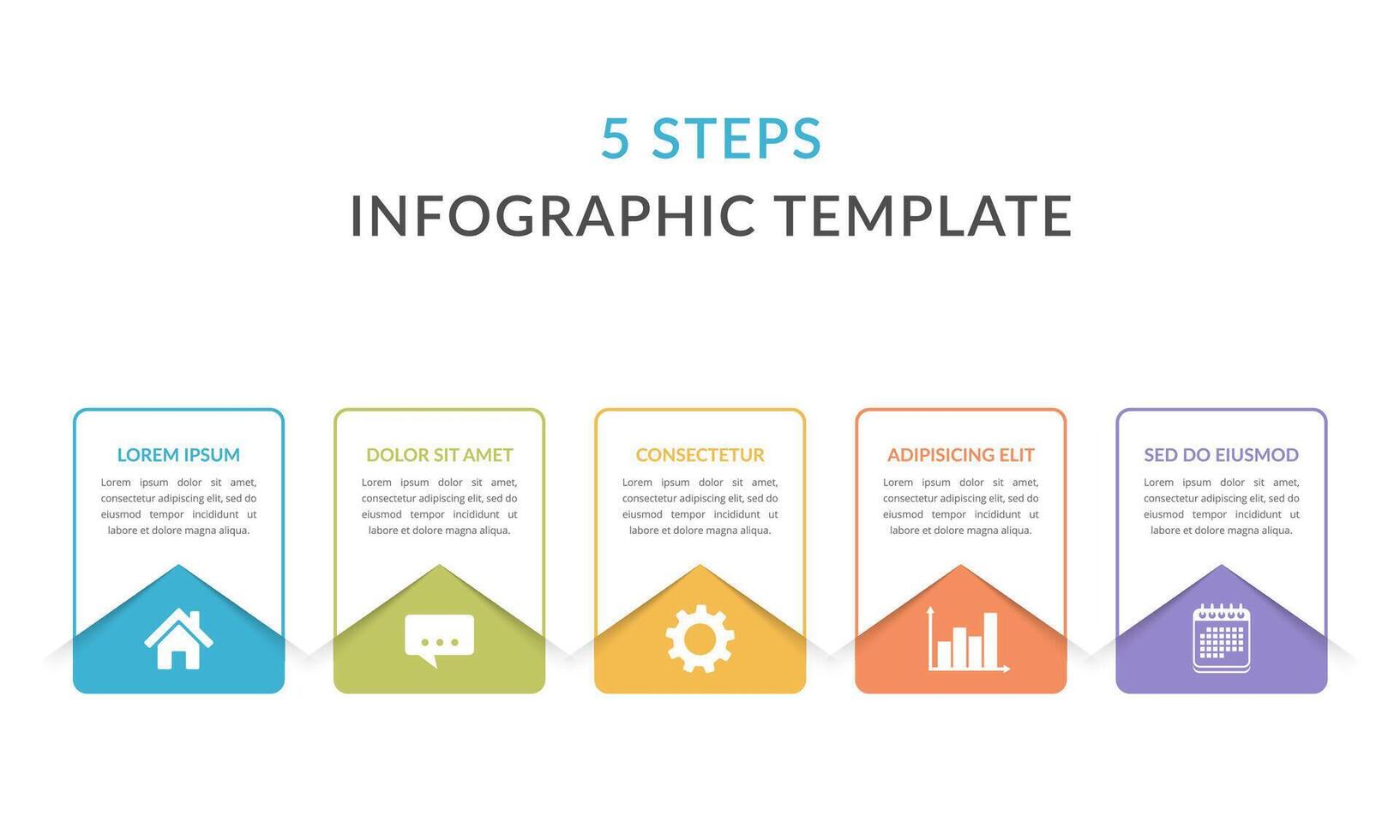 5 STEPS
INFOGRAPHIC TEMPLATE

LOREM IPSUM
Lorem ipsum dolor sit amet, consectetur adipiscing elit, sed do eiusmod tempor incididunt ut labore et dolore magna aliqua.

DOLOR SIT AMET
Lorem ipsum dolor sit amet, consectetur adipiscing elit, sed do eiusmod tempor incididunt ut labore et dolore magna aliqua.

CONSECTETUR
Lorem ipsum dolor sit amet, consectetur adipiscing elit, sed do eiusmod tempor incididunt ut labore et dolore magna aliqua.

ADIPISICING ELIT
Lorem ipsum dolor sit amet, consectetur adipiscing elit, sed do eiusmod tempor incididunt ut labore et dolore magna aliqua.

SED DO EIUSMOD
Lorem ipsum dolor sit amet, consectetur adipiscing elit, sed do eiusmod tempor incididunt ut labore et dolore magna aliqua.