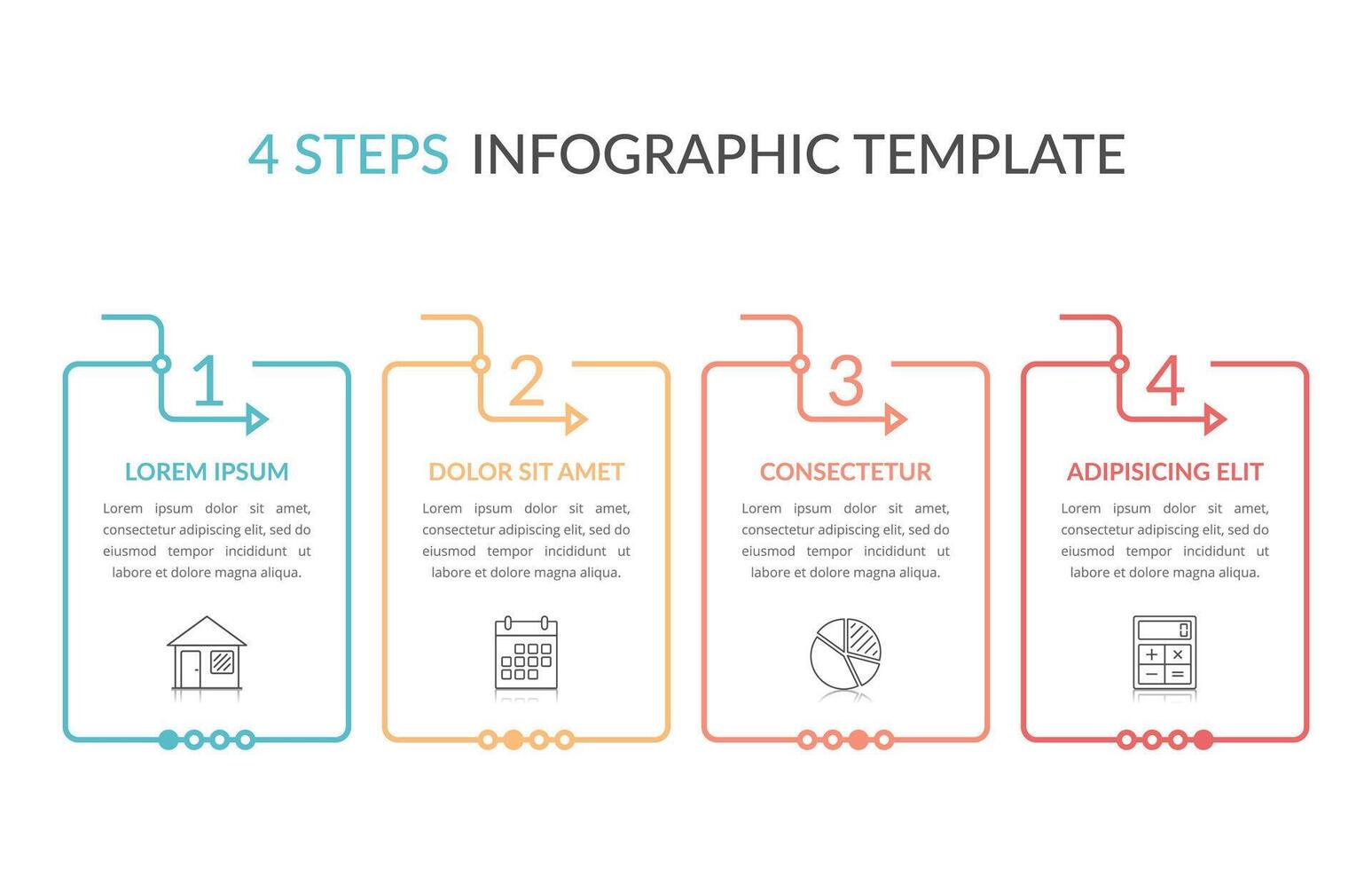 4 STEPS INFOGRAPHIC TEMPLATE

1

LOREM IPSUM

Lorem ipsum dolor sit amet, consectetur adipiscing elit, sed do eiusmod tempor incididunt ut labore et dolore magna aliqua.

2

DOLOR SIT AMET

Lorem ipsum dolor sit amet, consectetur adipiscing elit, sed do eiusmod tempor incididunt ut labore et dolore magna aliqua.

3

CONSECTETUR

Lorem ipsum dolor sit amet, consectetur adipiscing elit, sed do eiusmod tempor incididunt ut labore et dolore magna aliqua.

4

ADIPISICING ELIT

Lorem ipsum dolor sit amet, consectetur adipiscing elit, sed do eiusmod tempor incididunt ut labore et dolore magna aliqua.