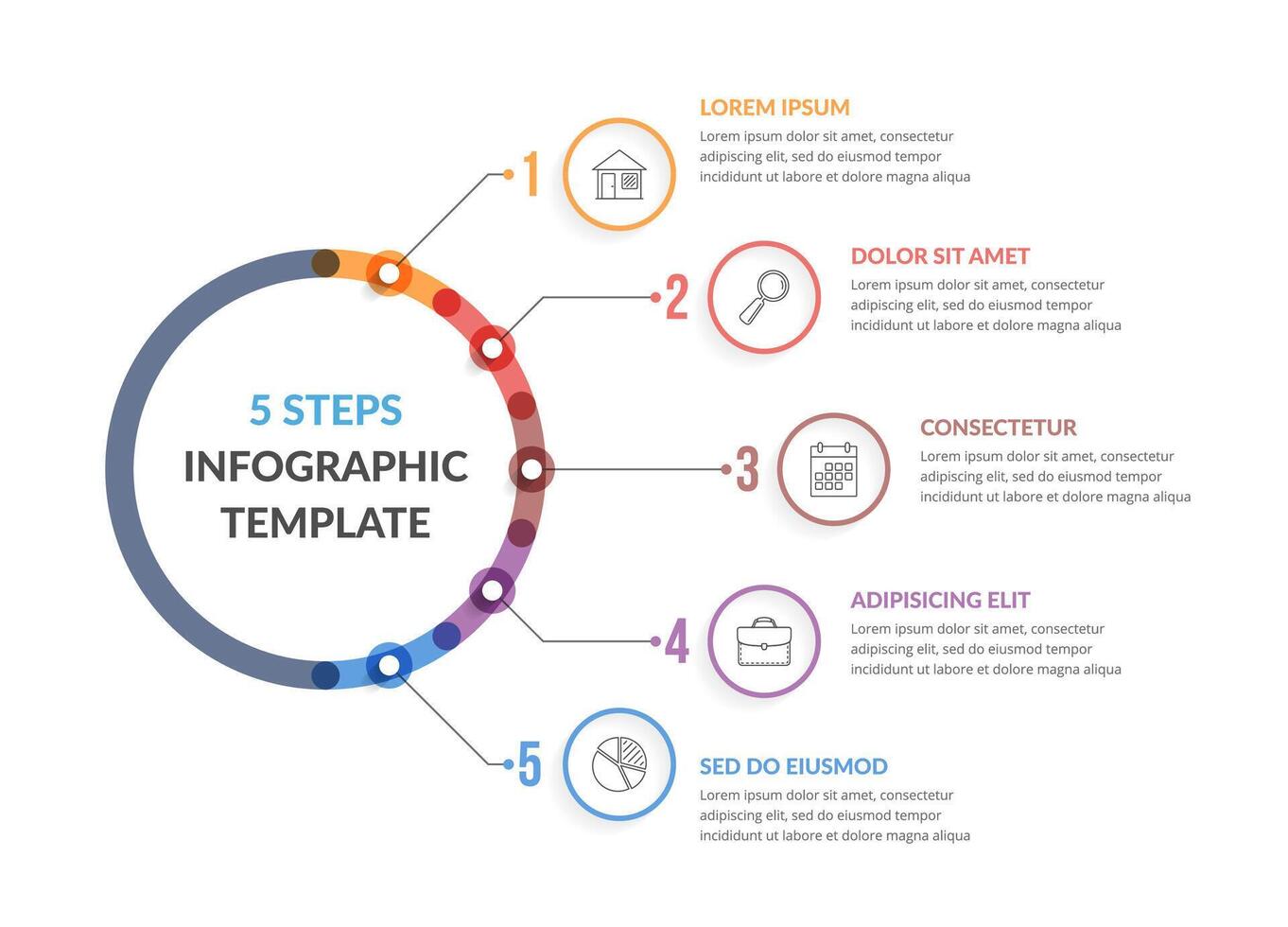 5 STEPS
INFOGRAPHIC
TEMPLATE

1

LOREM IPSUM
Lorem ipsum dolor sit amet, consectetur adipiscing elit, sed do eiusmod tempor incididunt ut labore et dolore magna aliqua

2

DOLOR SIT AMET
Lorem ipsum dolor sit amet, consectetur adipiscing elit, sed do eiusmod tempor incididunt ut labore et dolore magna aliqua

3

CONSECTETUR
Lorem ipsum dolor sit amet, consectetur adipiscing elit, sed do eiusmod tempor incididunt ut labore et dolore magna aliqua

4

ADIPISICING ELIT
Lorem ipsum dolor sit amet, consectetur adipiscing elit, sed do eiusmod tempor incididunt ut labore et dolore magna aliqua

5

SED DO EIUSMOD
Lorem ipsum dolor sit amet, consectetur adipiscing elit, sed do eiusmod tempor incididunt ut labore et dolore magna aliqua