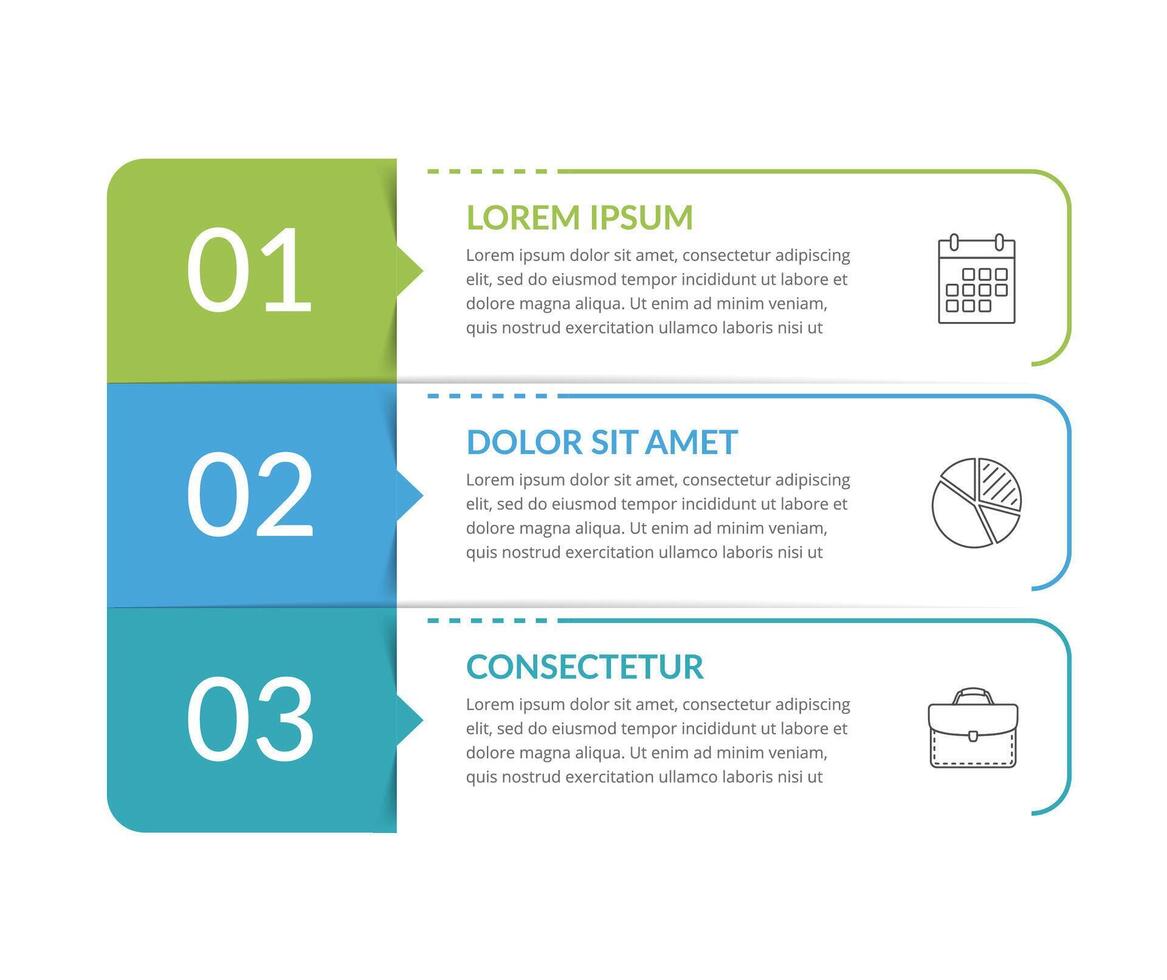 01

LOREM IPSUM

Lorem ipsum dolor sit amet, consectetur adipiscing elit, sed do eiusmod tempor incididunt ut labore et dolore magna aliqua. Ut enim ad minim veniam, quis nostrud exercitation ullamco laboris nisi ut

02

DOLOR SIT AMET

Lorem ipsum dolor sit amet, consectetur adipiscing elit, sed do eiusmod tempor incididunt ut labore et dolore magna aliqua. Ut enim ad minim veniam, quis nostrud exercitation ullamco laboris nisi ut

03

CONSECTETUR

Lorem ipsum dolor sit amet, consectetur adipiscing elit, sed do eiusmod tempor incididunt ut labore et dolore magna aliqua. Ut enim ad minim veniam, quis nostrud exercitation ullamco laboris nisi ut