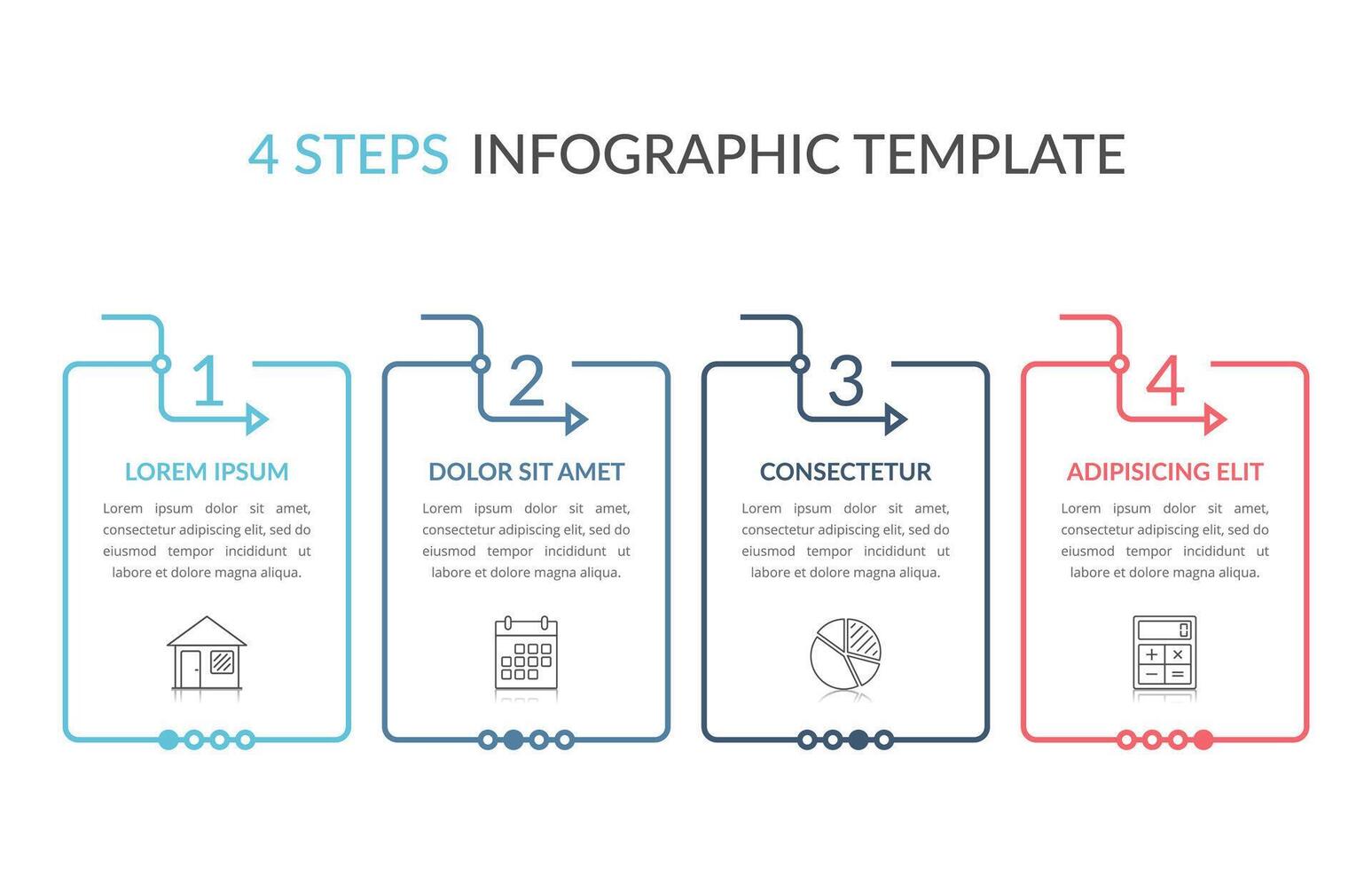 4 STEPS INFOGRAPHIC TEMPLATE

1

LOREM IPSUM

Lorem ipsum dolor sit amet, consectetur adipiscing elit, sed do eiusmod tempor incididunt ut labore et dolore magna aliqua.

2

DOLOR SIT AMET

Lorem ipsum dolor sit amet, consectetur adipiscing elit, sed do eiusmod tempor incididunt ut labore et dolore magna aliqua.

3

CONSECTETUR

Lorem ipsum dolor sit amet, consectetur adipiscing elit, sed do eiusmod tempor incididunt ut labore et dolore magna aliqua.

4

ADIPISICING ELIT

Lorem ipsum dolor sit amet, consectetur adipiscing elit, sed do eiusmod tempor incididunt ut labore et dolore magna aliqua.