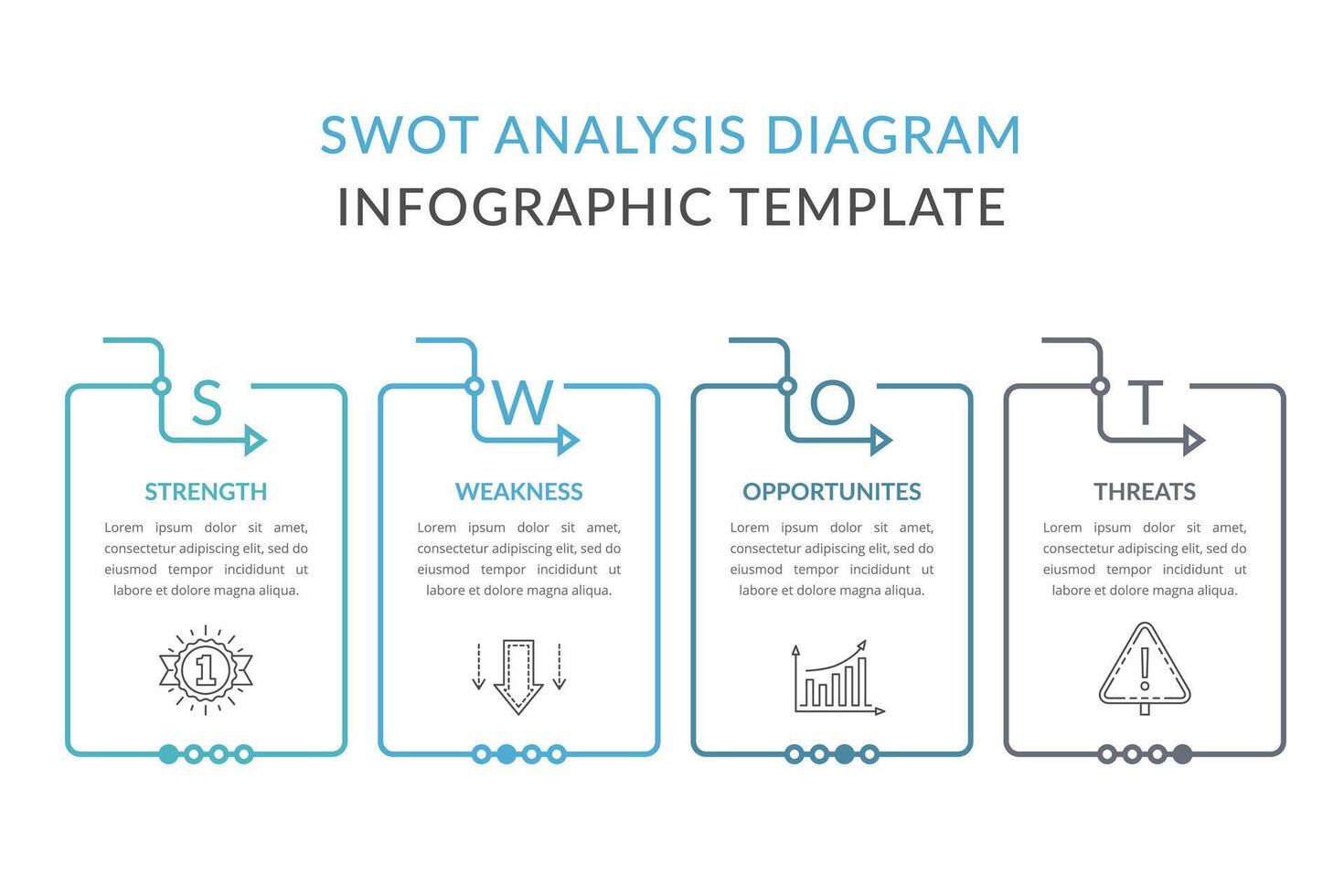 SWOT ANALYSIS DIAGRAM
INFOGRAPHIC TEMPLATE

S

STRENGTH

Lorem ipsum dolor sit amet, consectetur adipiscing elit, sed do eiusmod tempor incididunt ut labore et dolore magna aliqua.

1

W

WEAKNESS

Lorem ipsum dolor sit amet, consectetur adipiscing elit, sed do eiusmod tempor incididunt ut labore et dolore magna aliqua.

O

OPPORTUNITES

Lorem ipsum dolor sit amet, consectetur adipiscing elit, sed do eiusmod tempor incididunt ut labore et dolore magna aliqua.

T

THREATS

Lorem ipsum dolor sit amet, consectetur adipiscing elit, sed do eiusmod tempor incididunt ut labore et dolore magna aliqua.

!