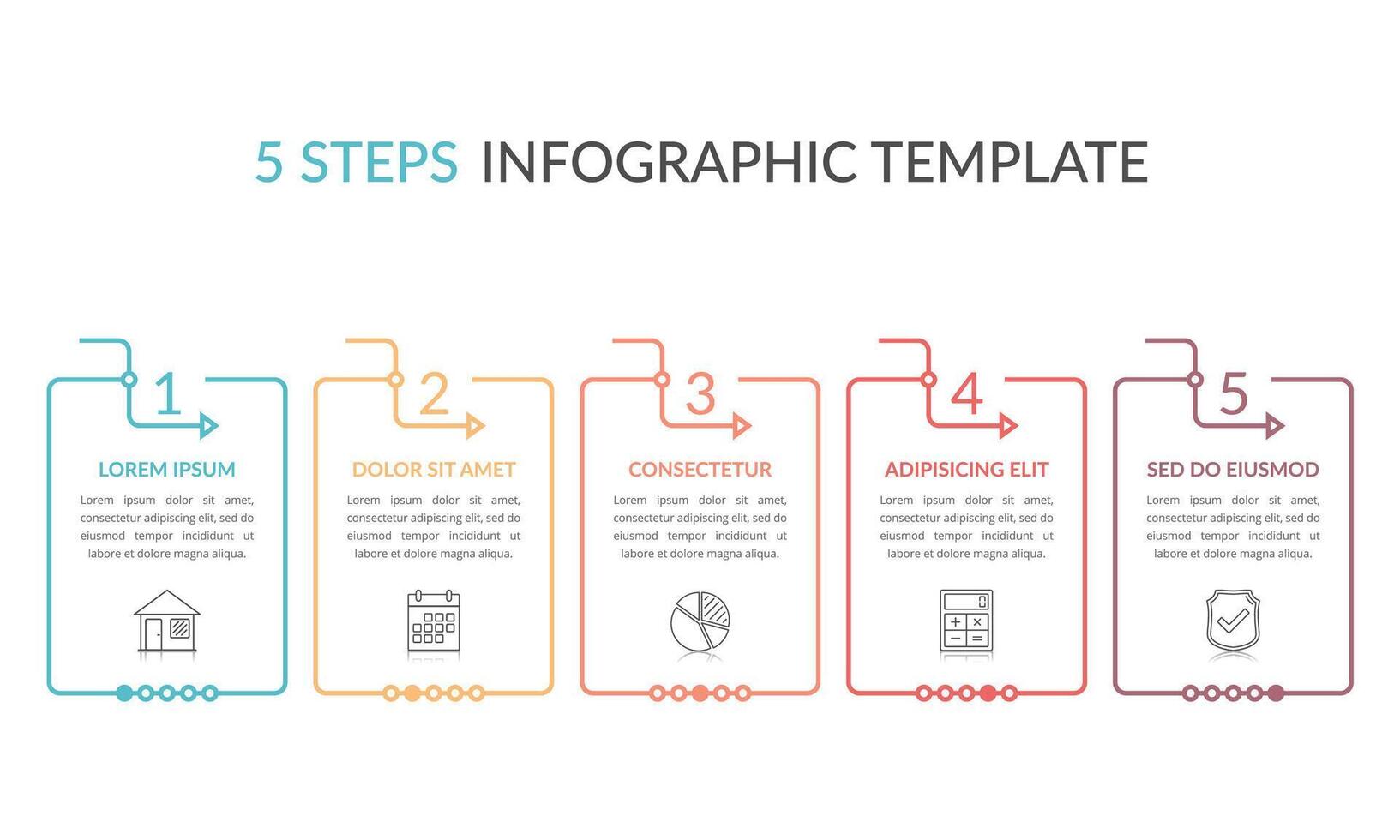 5 STEPS INFOGRAPHIC TEMPLATE

1

LOREM IPSUM

Lorem ipsum dolor sit amet, consectetur adipiscing elit, sed do eiusmod tempor incididunt ut labore et dolore magna aliqua.

2

DOLOR SIT AMET

Lorem ipsum dolor sit amet, consectetur adipiscing elit, sed do eiusmod tempor incididunt ut labore et dolore magna aliqua.

3

CONSECTETUR

Lorem ipsum dolor sit amet, consectetur adipiscing elit, sed do eiusmod tempor incididunt ut labore et dolore magna aliqua.

4

ADIPISICING ELIT

Lorem ipsum dolor sit amet, consectetur adipiscing elit, sed do eiusmod tempor incididunt ut labore et dolore magna aliqua.

5

SED DO EIUSMOD

Lorem ipsum dolor sit amet, consectetur adipiscing elit, sed do eiusmod tempor incididunt ut labore et dolore magna aliqua.