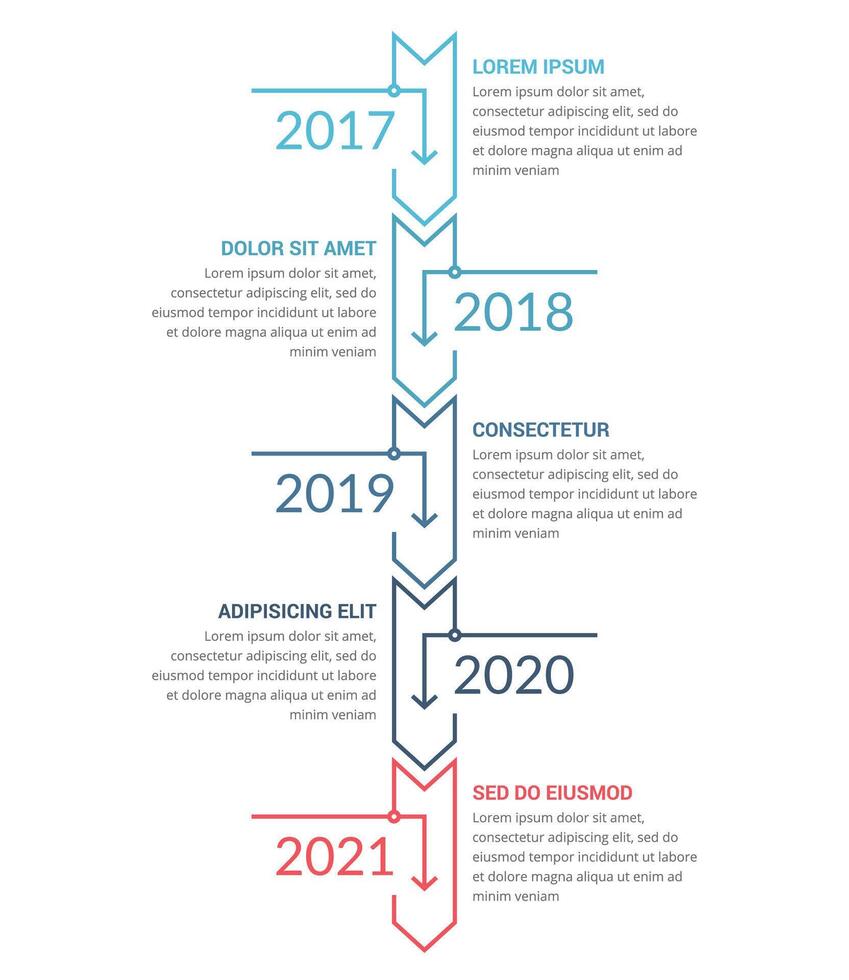 2017

LOREM IPSUM
Lorem ipsum dolor sit amet, consectetur adipiscing elit, sed do eiusmod tempor incididunt ut labore et dolore magna aliqua ut enim ad minim veniam

DOLOR SIT AMET
Lorem ipsum dolor sit amet, consectetur adipiscing elit, sed do eiusmod tempor incididunt ut labore et dolore magna aliqua ut enim ad minim veniam

2018

2019

CONSECTETUR
Lorem ipsum dolor sit amet, consectetur adipiscing elit, sed do eiusmod tempor incididunt ut labore et dolore magna aliqua ut enim ad minim veniam

ADIPISICING ELIT
Lorem ipsum dolor sit amet, consectetur adipiscing elit, sed do eiusmod tempor incididunt ut labore et dolore magna aliqua ut enim ad minim veniam

2020

2021

SED DO EIUSMOD
Lorem ipsum dolor sit amet, consectetur adipiscing elit, sed do eiusmod tempor incididunt ut labore et dolore magna aliqua ut enim ad minim veniam