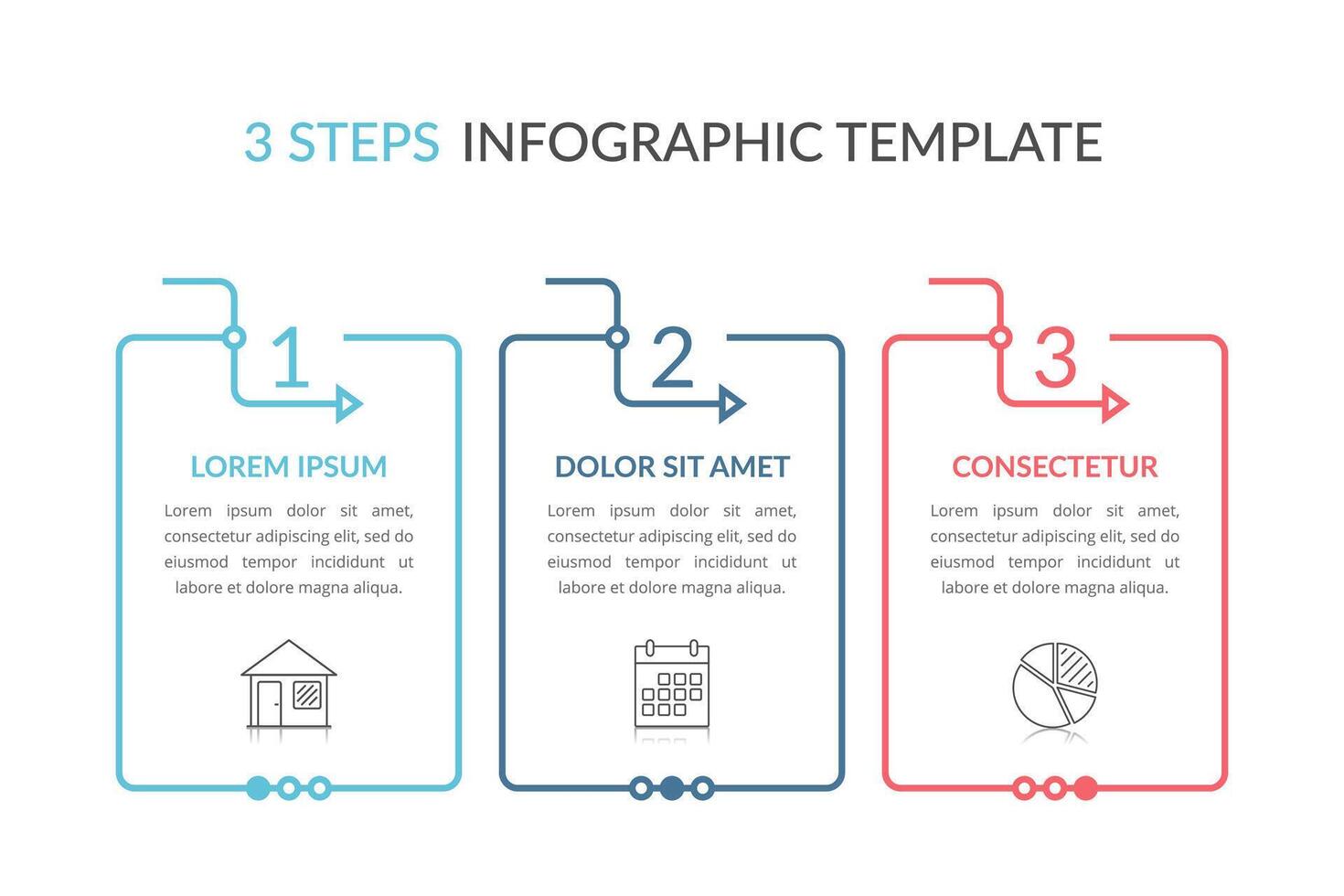 3 STEPS INFOGRAPHIC TEMPLATE

1

LOREM IPSUM

Lorem ipsum dolor sit amet, consectetur adipiscing elit, sed do eiusmod tempor incididunt ut labore et dolore magna aliqua.

2

DOLOR SIT AMET

Lorem ipsum dolor sit amet, consectetur adipiscing elit, sed do eiusmod tempor incididunt ut labore et dolore magna aliqua.

3

CONSECTETUR

Lorem ipsum dolor sit amet, consectetur adipiscing elit, sed do eiusmod tempor incididunt ut labore et dolore magna aliqua.