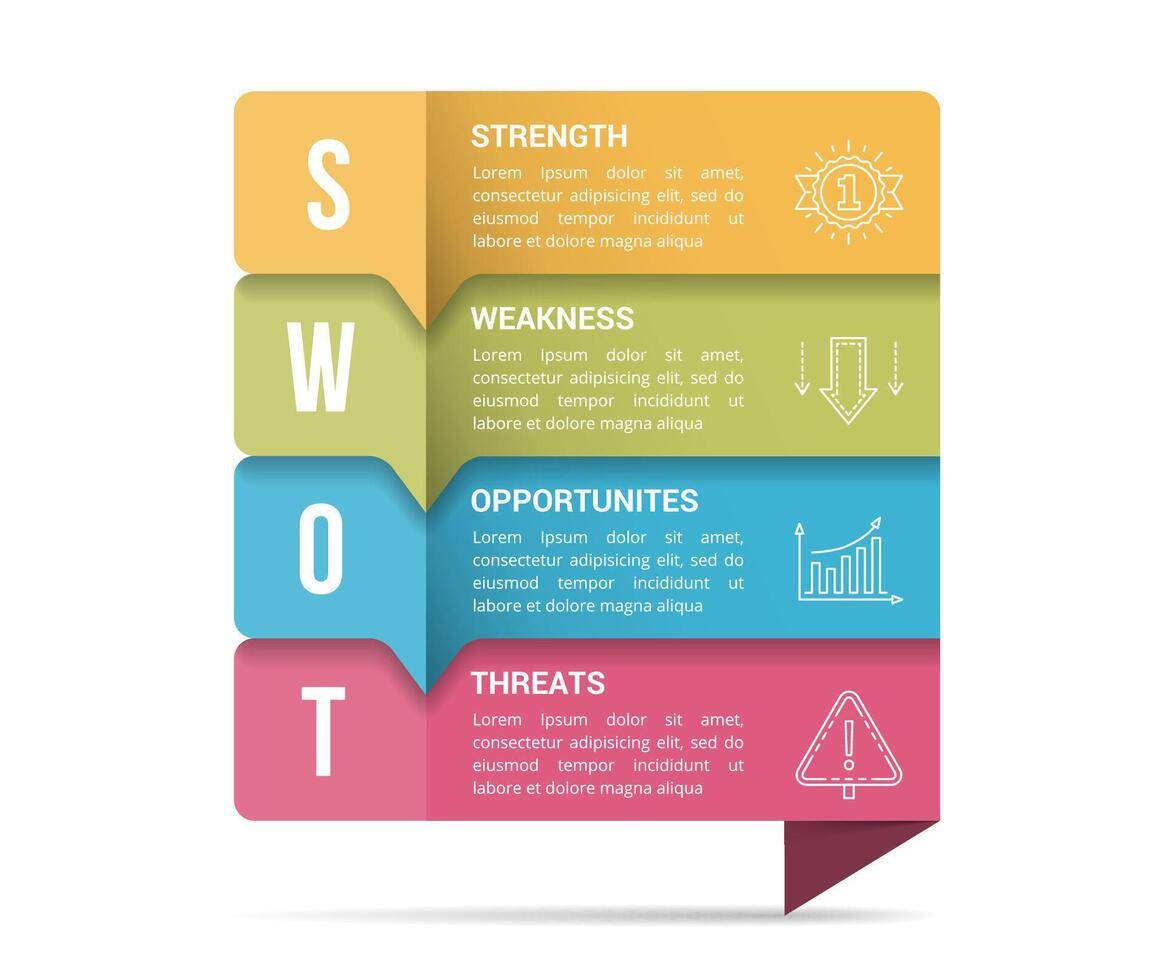 S

STRENGTH

Lorem Ipsum dolor sit amet, consectetur adipisicing elit, sed do eiusmod tempor incididunt ut labore et dolore magna aliqua

1

W

WEAKNESS

Lorem Ipsum dolor sit amet, consectetur adipisicing elit, sed do eiusmod tempor incididunt ut labore et dolore magna aliqua

O

OPPORTUNITES

Lorem Ipsum dolor sit amet, consectetur adipisicing elit, sed do eiusmod tempor incididunt ut labore et dolore magna aliqua

T

THREATS

Lorem Ipsum dolor sit amet, consectetur adipisicing elit, sed do eiusmod tempor incididunt ut labore et dolore magna aliqua

!