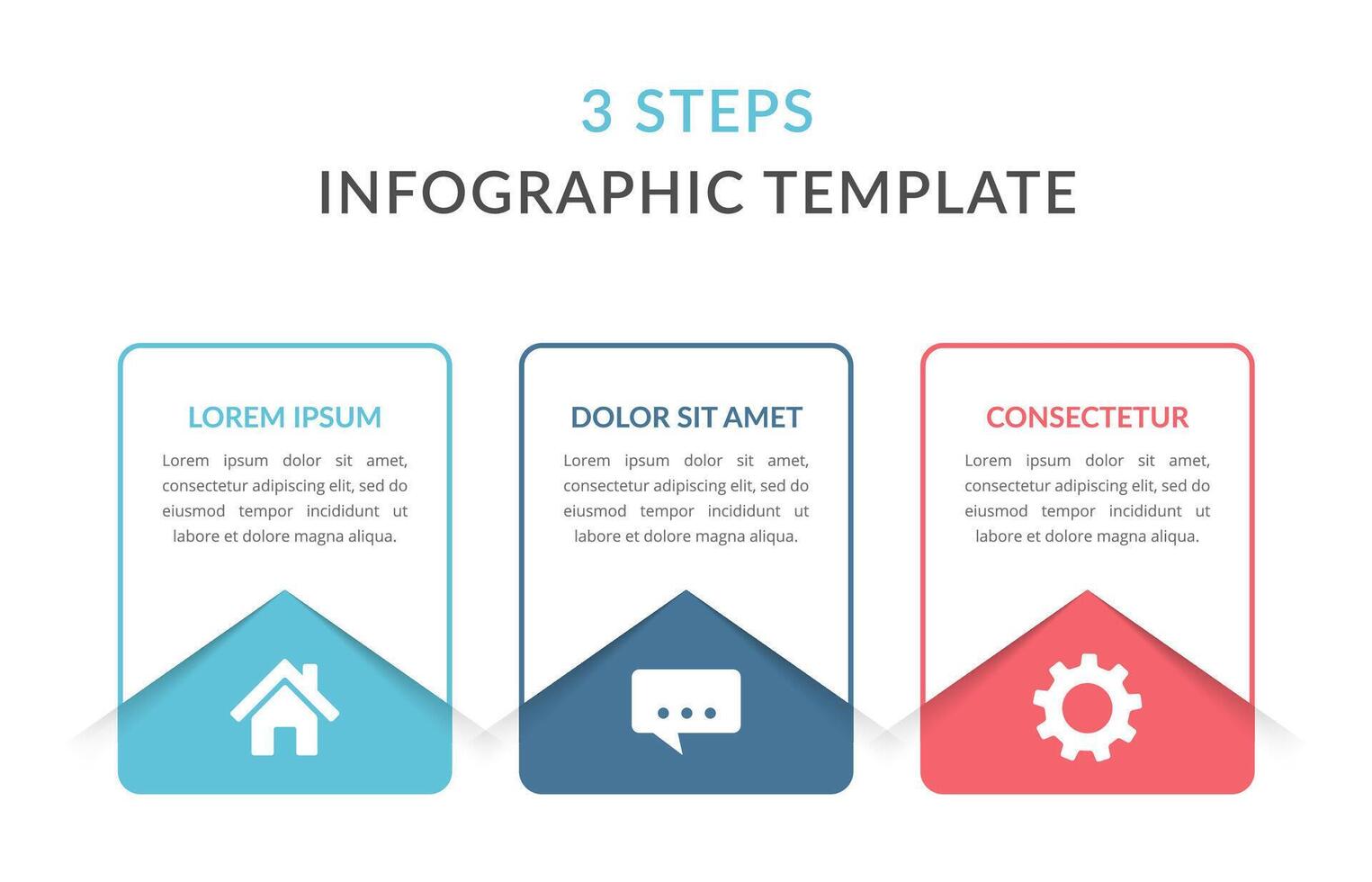 3 STEPS
INFOGRAPHIC TEMPLATE

LOREM IPSUM

Lorem ipsum dolor sit amet, consectetur adipiscing elit, sed do eiusmod tempor incididunt ut labore et dolore magna aliqua.

DOLOR SIT AMET

Lorem ipsum dolor sit amet, consectetur adipiscing elit, sed do eiusmod tempor incididunt ut labore et dolore magna aliqua.

CONSECTETUR

Lorem ipsum dolor sit amet, consectetur adipiscing elit, sed do eiusmod tempor incididunt ut labore et dolore magna aliqua.