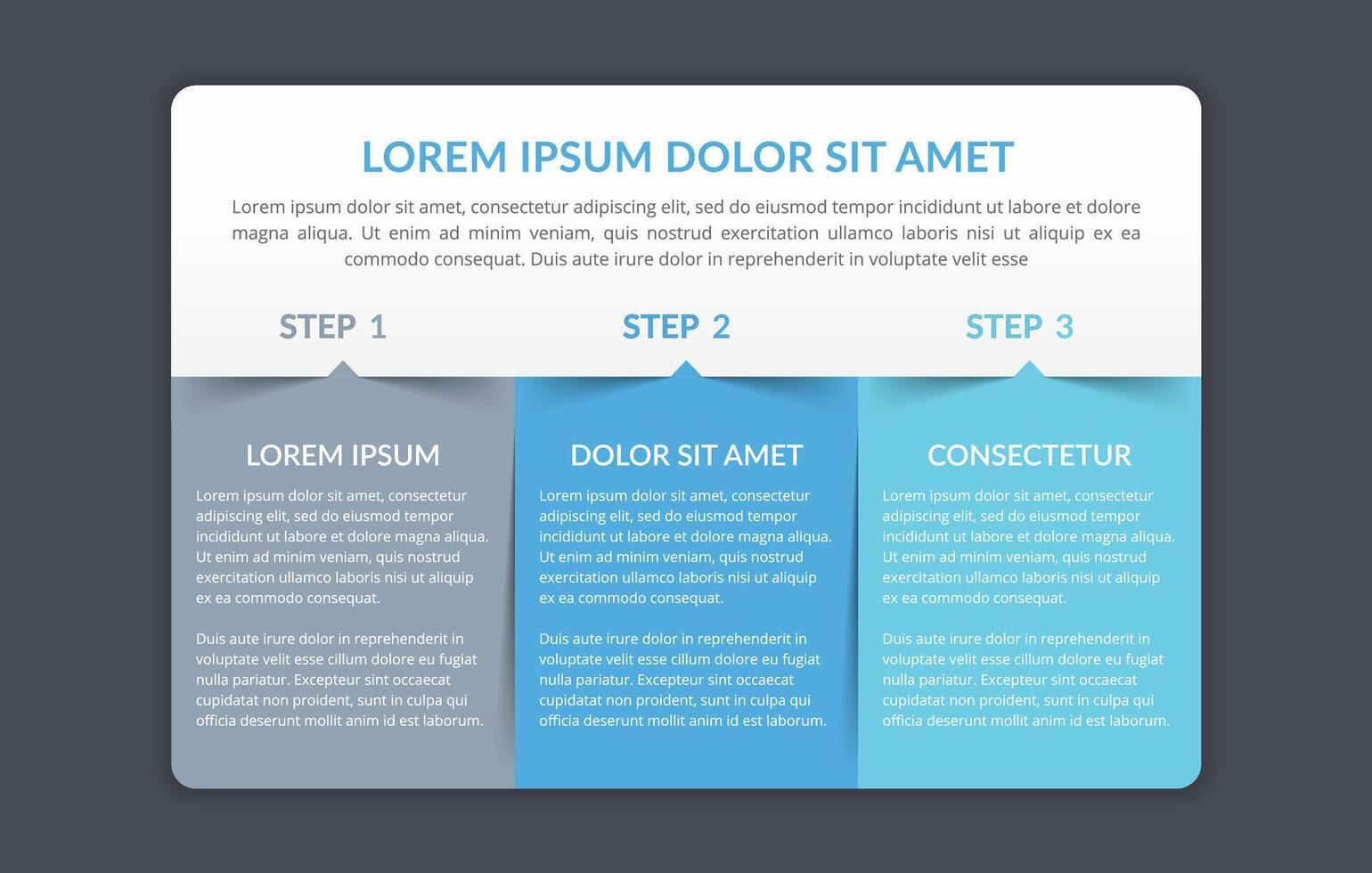 LOREM IPSUM DOLOR SIT AMET

Lorem ipsum dolor sit amet, consectetur adipiscing elit, sed do eiusmod tempor incididunt ut labore et dolore magna aliqua. Ut enim ad minim veniam, quis nostrud exercitation ullamco laboris nisi ut aliquip ex ea commodo consequat. Duis aute irure dolor in reprehenderit in voluptate velit esse

STEP 1

LOREM IPSUM

Lorem ipsum dolor sit amet, consectetur adipiscing elit, sed do eiusmod tempor incididunt ut labore et dolore magna aliqua. Ut enim ad minim veniam, quis nostrud exercitation ullamco laboris nisi ut aliquip ex ea commodo consequat.

Duis aute irure dolor in reprehenderit in voluptate velit esse cillum dolore eu fugiat nulla pariatur. Excepteur sint occaecat cupidatat non proident, sunt in culpa qui officia deserunt mollit anim id est laborum.

STEP 2

DOLOR SIT AMET

Lorem ipsum dolor sit amet, consectetur adipiscing elit, sed do eiusmod tempor incididunt ut labore et dolore magna aliqua. Ut enim ad minim veniam, quis nostrud exercitation ullamco laboris nisi ut aliquip ex ea commodo consequat.

Duis aute irure dolor in reprehenderit in voluptate velit esse cillum dolore eu fugiat nulla pariatur. Excepteur sint occaecat cupidatat non proident, sunt in culpa qui officia deserunt mollit anim id est laborum.

STEP 3

CONSECTETUR

Lorem ipsum dolor sit amet, consectetur adipiscing elit, sed do eiusmod tempor incididunt ut labore et dolore magna aliqua. Ut enim ad minim veniam, quis nostrud exercitation ullamco laboris nisi ut aliquip ex ea commodo consequat.

Duis aute irure dolor in reprehenderit in voluptate velit esse cillum dolore eu fugiat nulla pariatur. Excepteur sint occaecat cupidatat non proident, sunt in culpa qui officia deserunt mollit anim id est laborum.