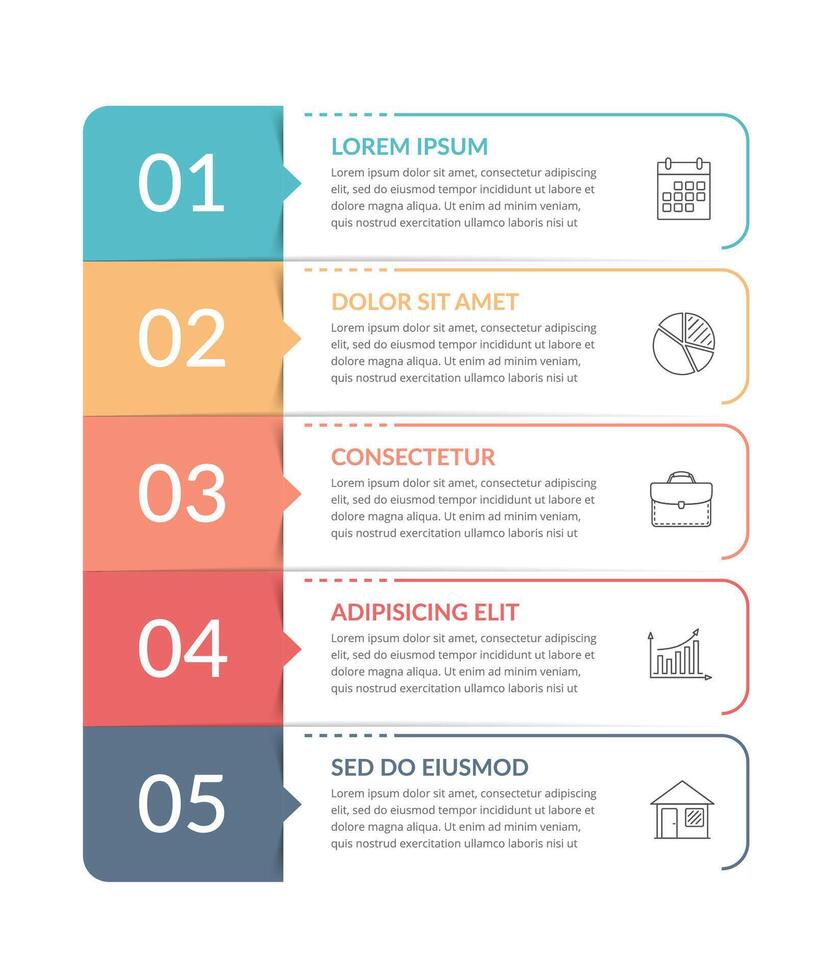 01

LOREM IPSUM

Lorem ipsum dolor sit amet, consectetur adipiscing elit, sed do eiusmod tempor incididunt ut labore et dolore magna aliqua. Ut enim ad minim veniam, quis nostrud exercitation ullamco laboris nisi ut

02

DOLOR SIT AMET

Lorem ipsum dolor sit amet, consectetur adipiscing elit, sed do eiusmod tempor incididunt ut labore et dolore magna aliqua. Ut enim ad minim veniam, quis nostrud exercitation ullamco laboris nisi ut

03

CONSECTETUR

Lorem ipsum dolor sit amet, consectetur adipiscing elit, sed do eiusmod tempor incididunt ut labore et dolore magna aliqua. Ut enim ad minim veniam, quis nostrud exercitation ullamco laboris nisi ut

04

ADIPISICING ELIT

Lorem ipsum dolor sit amet, consectetur adipiscing elit, sed do eiusmod tempor incididunt ut labore et dolore magna aliqua. Ut enim ad minim veniam, quis nostrud exercitation ullamco laboris nisi ut

05

SED DO EIUSMOD

Lorem ipsum dolor sit amet, consectetur adipiscing elit, sed do eiusmod tempor incididunt ut labore et dolore magna aliqua. Ut enim ad minim veniam, quis nostrud exercitation ullamco laboris nisi ut