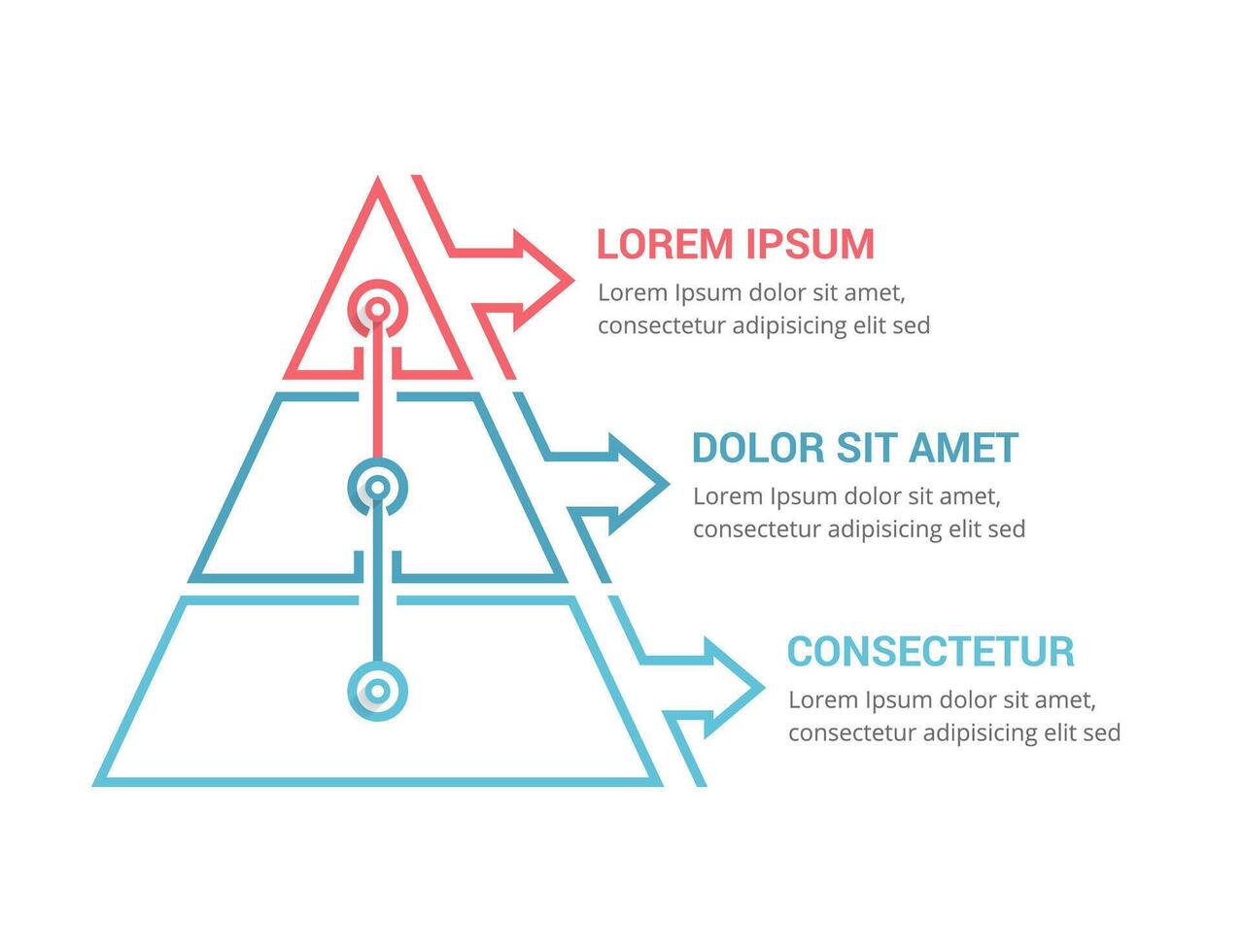 LOREM IPSUM
Lorem Ipsum dolor sit amet, consectetur adipisicing elit sed

DOLOR SIT AMET
Lorem Ipsum dolor sit amet, consectetur adipisicing elit sed

CONSECTETUR
Lorem Ipsum dolor sit amet, consectetur adipisicing elit sed