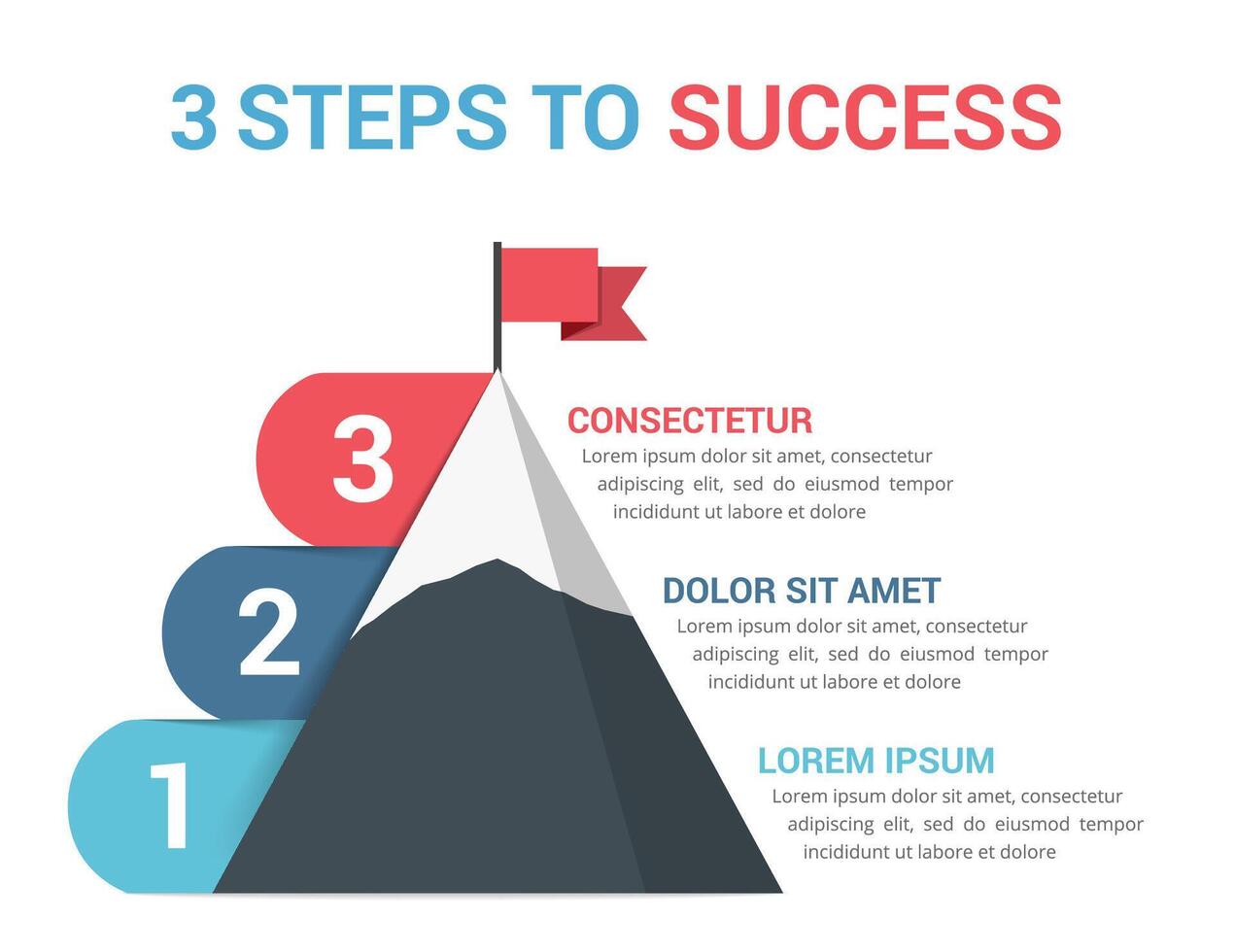 3 STEPS TO SUCCESS

3

CONSECTETUR
Lorem ipsum dolor sit amet, consectetur adipiscing elit, sed do eiusmod tempor incididunt ut labore et dolore

2

DOLOR SIT AMET
Lorem ipsum dolor sit amet, consectetur adipiscing elit, sed do eiusmod tempor incididunt ut labore et dolore

1

LOREM IPSUM
Lorem ipsum dolor sit amet, consectetur adipiscing elit, sed do eiusmod tempor incididunt ut labore et dolore