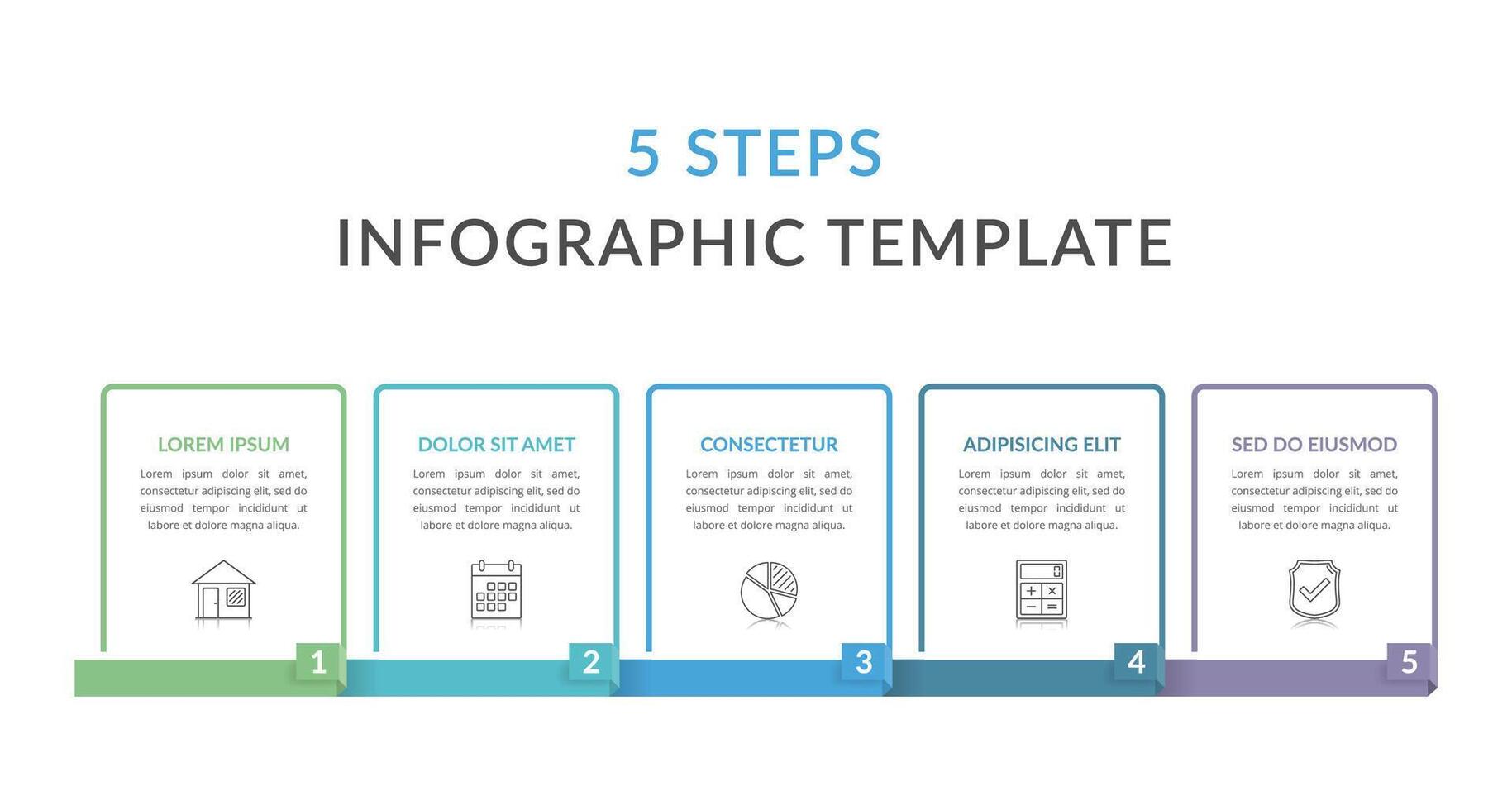 5 STEPS
INFOGRAPHIC TEMPLATE

LOREM IPSUM
Lorem ipsum dolor sit amet, consectetur adipiscing elit, sed do eiusmod tempor incididunt ut labore et dolore magna aliqua.
1

DOLOR SIT AMET
Lorem ipsum dolor sit amet, consectetur adipiscing elit, sed do eiusmod tempor incididunt ut labore et dolore magna aliqua.
2

CONSECTETUR
Lorem ipsum dolor sit amet, consectetur adipiscing elit, sed do eiusmod tempor incididunt ut labore et dolore magna aliqua.
3

ADIPISICING ELIT
Lorem ipsum dolor sit amet, consectetur adipiscing elit, sed do eiusmod tempor incididunt ut labore et dolore magna aliqua.
4

SED DO EIUSMOD
Lorem ipsum dolor sit amet, consectetur adipiscing elit, sed do eiusmod tempor incididunt ut labore et dolore magna aliqua.
5