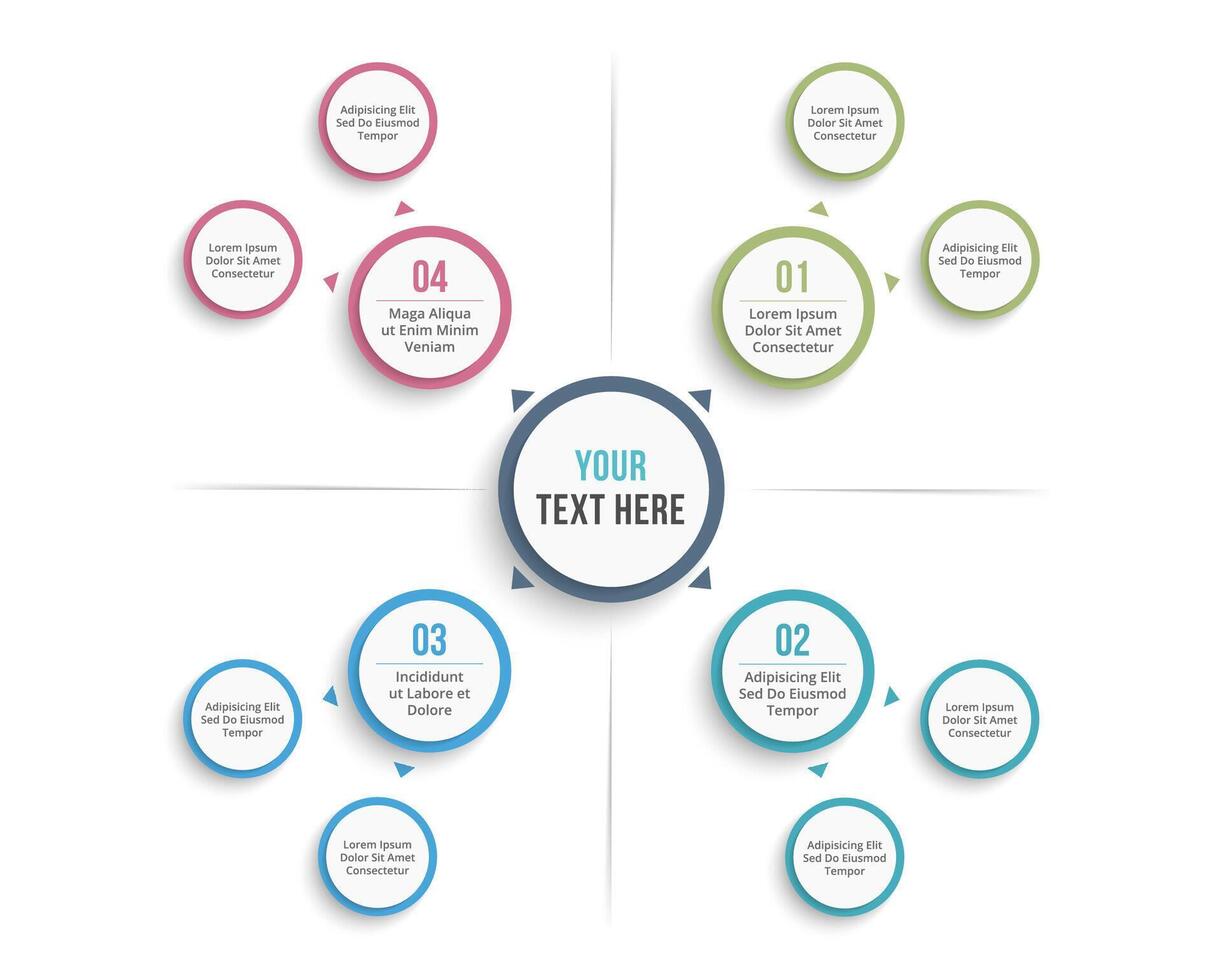 Adipisicing Elit Sed Do Eiusmod Tempor

Lorem Ipsum Dolor Sit Amet Consectetur

04
Maga Aliqua ut Enim Minim Veniam

Lorem Ipsum Dolor Sit Amet Consectetur

Adipisicing Elit Sed Do Eiusmod Tempor

01
Lorem Ipsum Dolor Sit Amet Consectetur

YOUR
TEXT HERE

03
Incididunt ut Labore et Dolore

Adipisicing Elit Sed Do Eiusmod Tempor

Lorem Ipsum Dolor Sit Amet Consectetur

02
Adipisicing Elit Sed Do Eiusmod Tempor

Lorem Ipsum Dolor Sit Amet Consectetur

Adipisicing Elit Sed Do Eiusmod Tempor