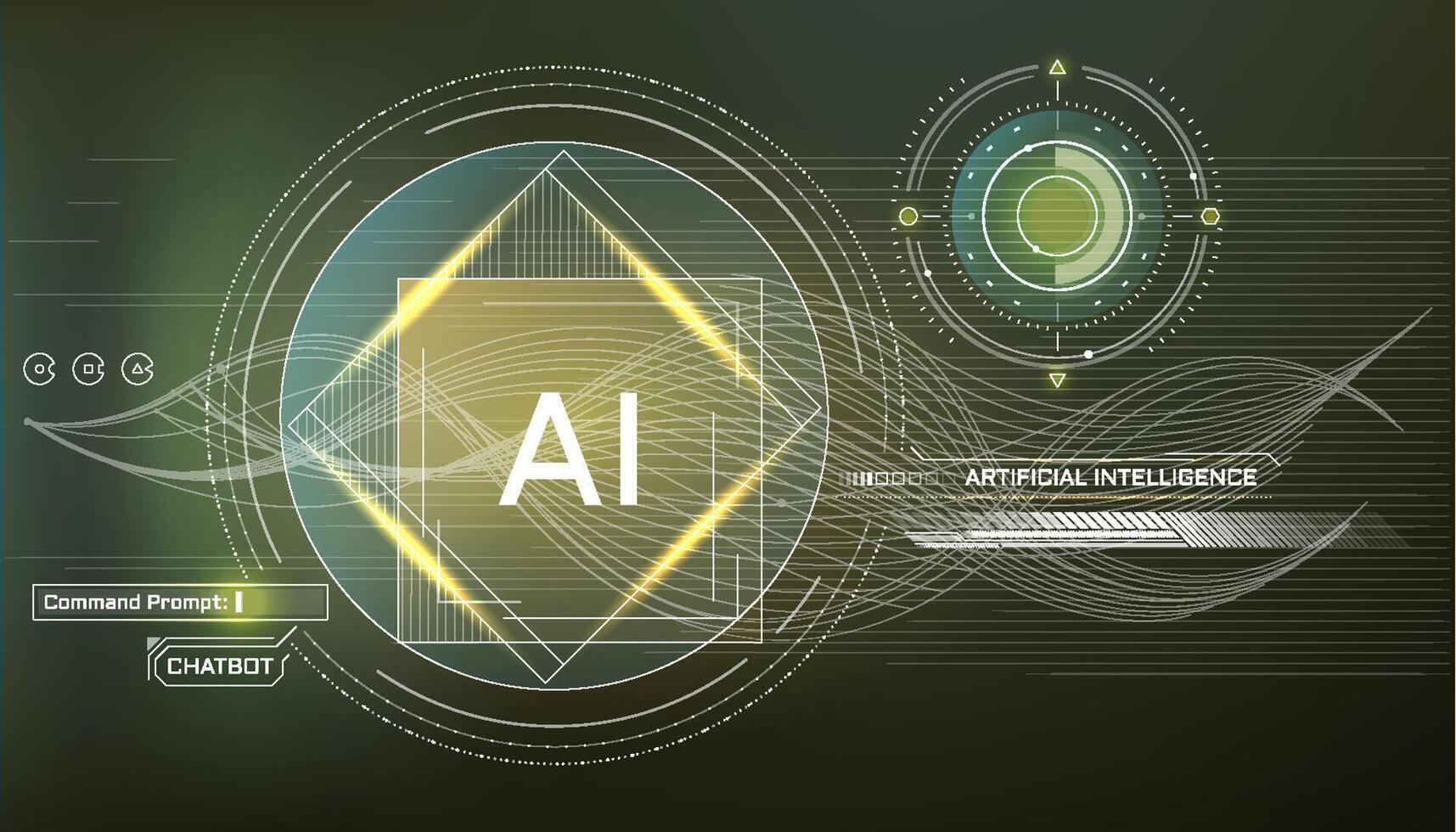 AI

ARTIFICIAL INTELLIGENCE

Command Prompt:

CHATBOT