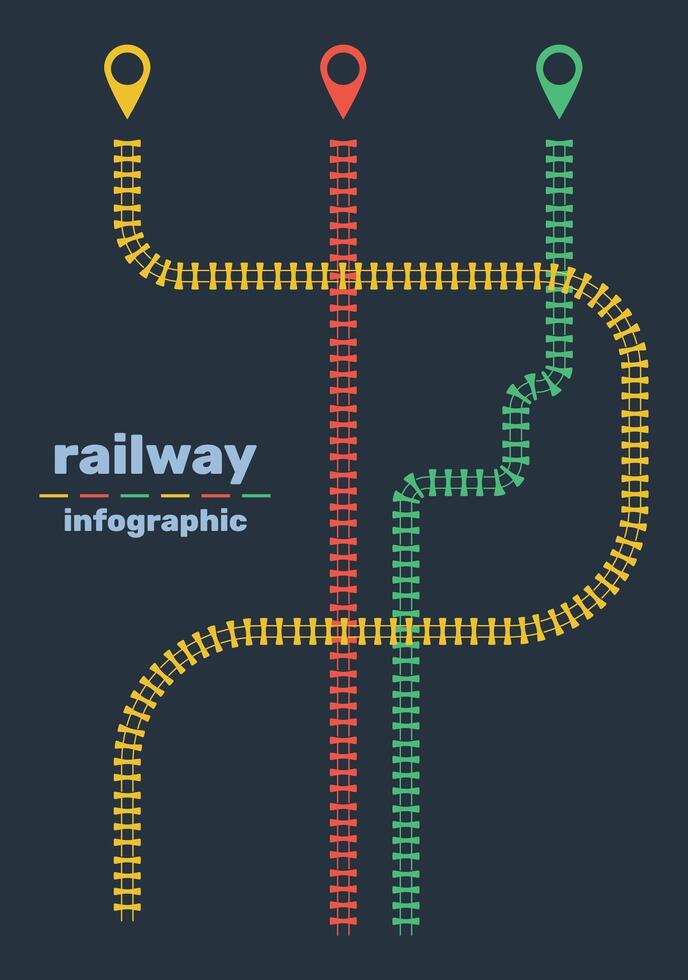 railway

infographic