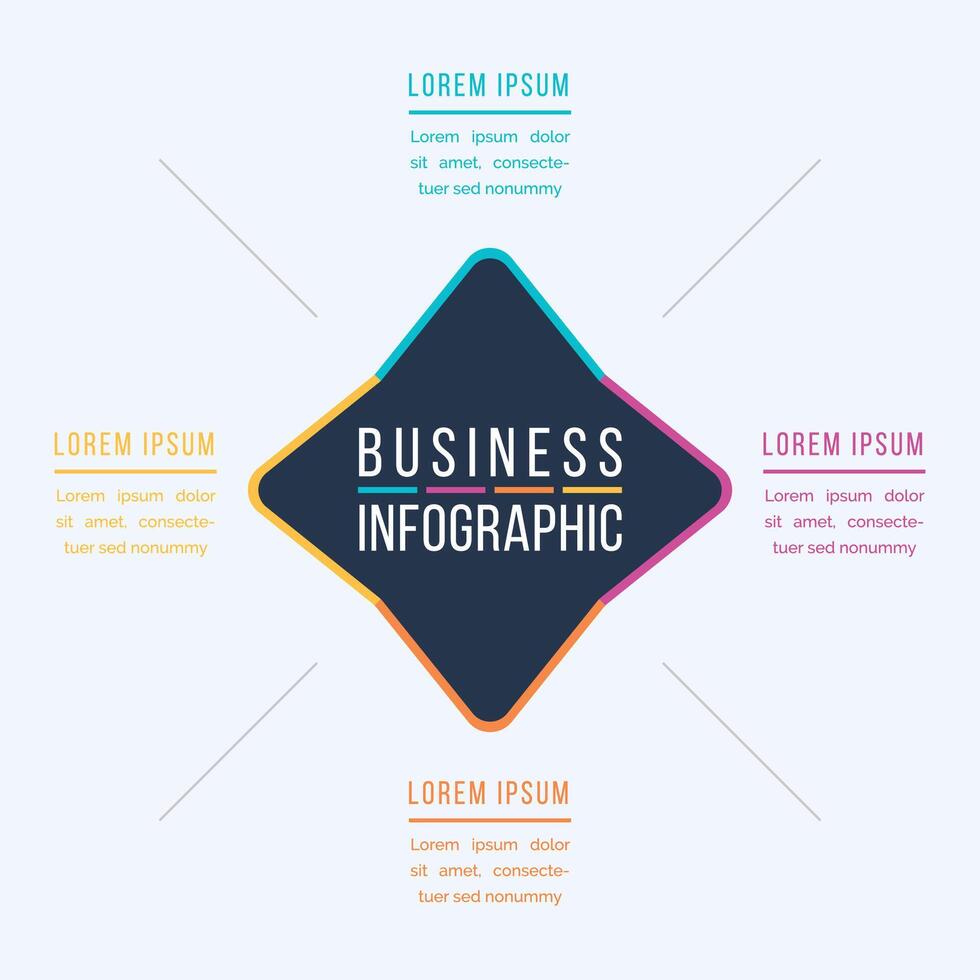 LOREM IPSUM

Lorem ipsum dolor sit amet, consectetuer sed nonummy

LOREM IPSUM

Lorem ipsum dolor sit amet, consectetuer sed nonummy

BUSINESS INFOGRAPHIC

LOREM IPSUM

Lorem ipsum dolor sit amet, consectetuer sed nonummy

LOREM IPSUM

Lorem ipsum dolor sit amet, consectetuer sed nonummy