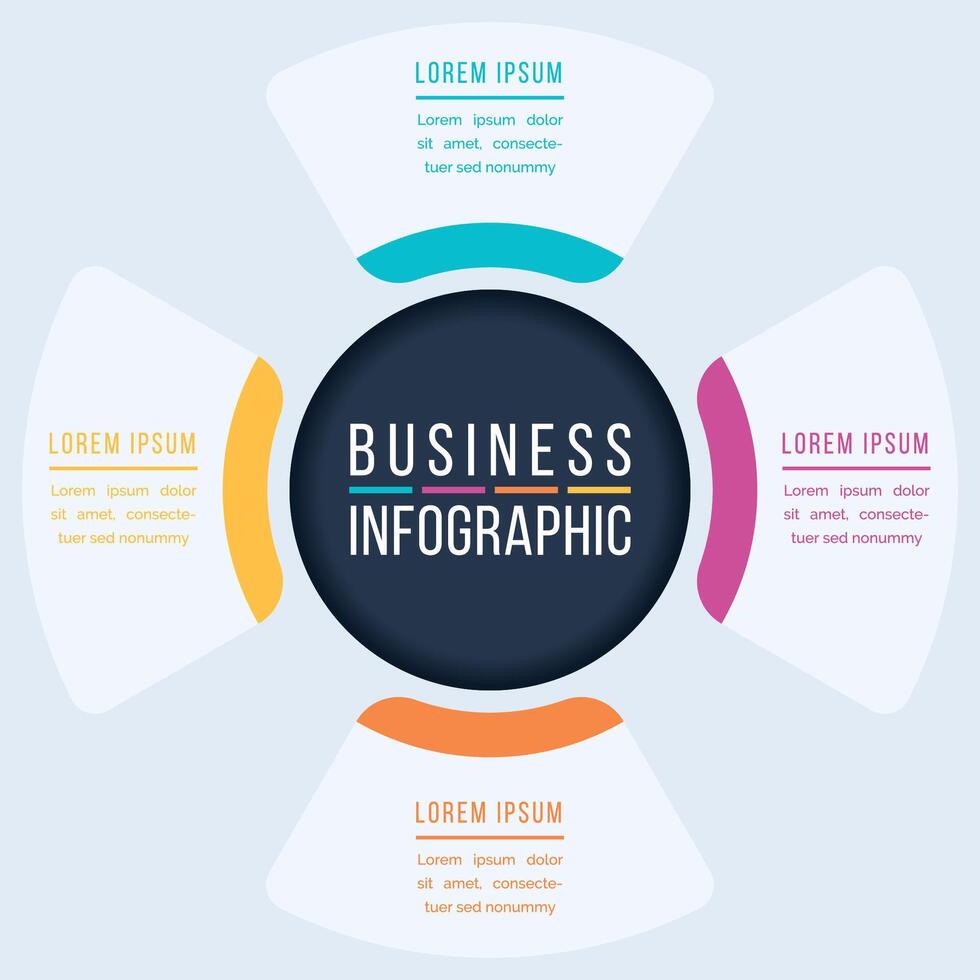 LOREM IPSUM

Lorem ipsum dolor sit amet, consectetuer sed nonummy

LOREM IPSUM

Lorem ipsum dolor sit amet, consectetuer sed nonummy

BUSINESS INFOGRAPHIC

LOREM IPSUM

Lorem ipsum dolor sit amet, consectetuer sed nonummy

LOREM IPSUM

Lorem ipsum dolor sit amet, consectetuer sed nonummy