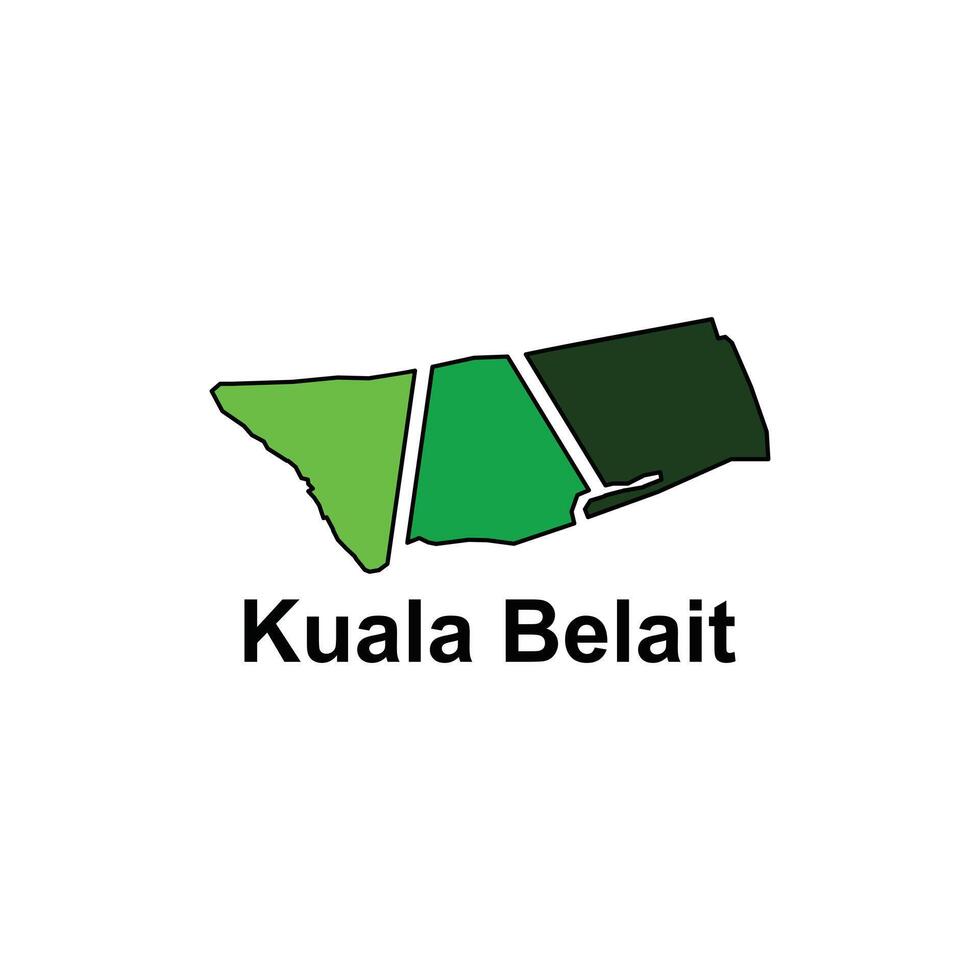 Kuala Belait