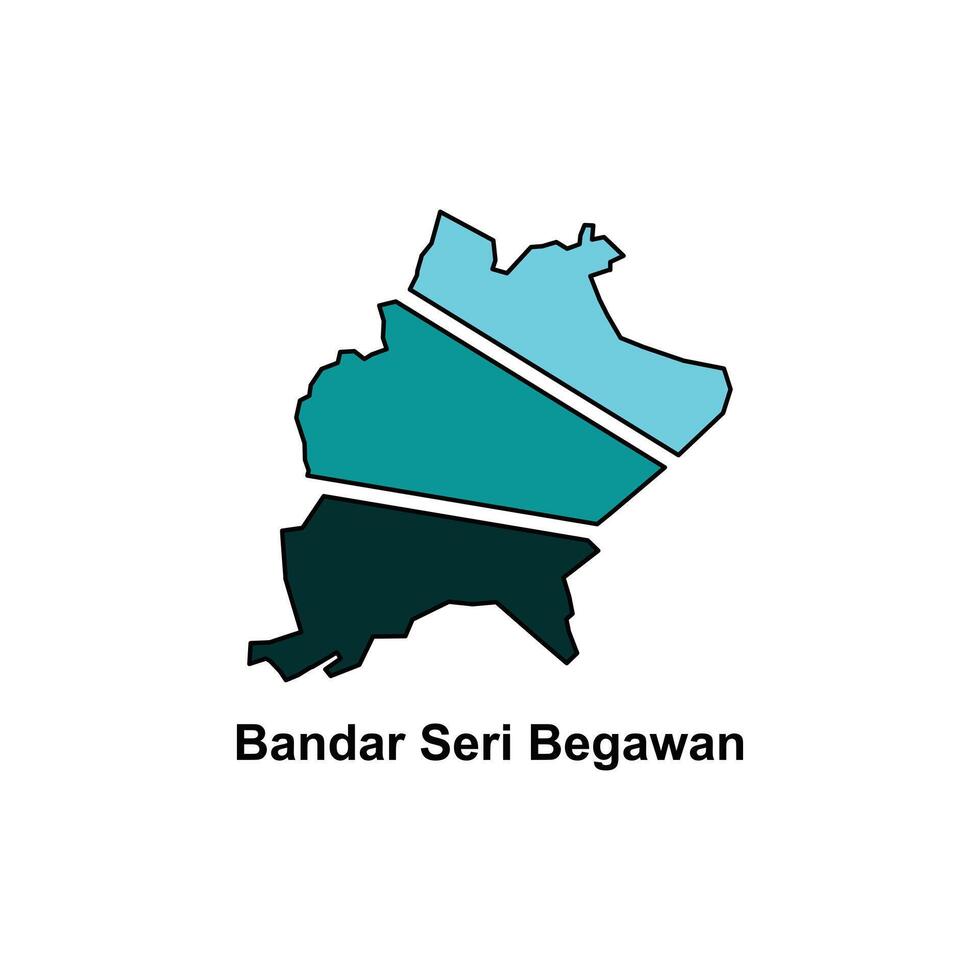 Bandar Seri Begawan