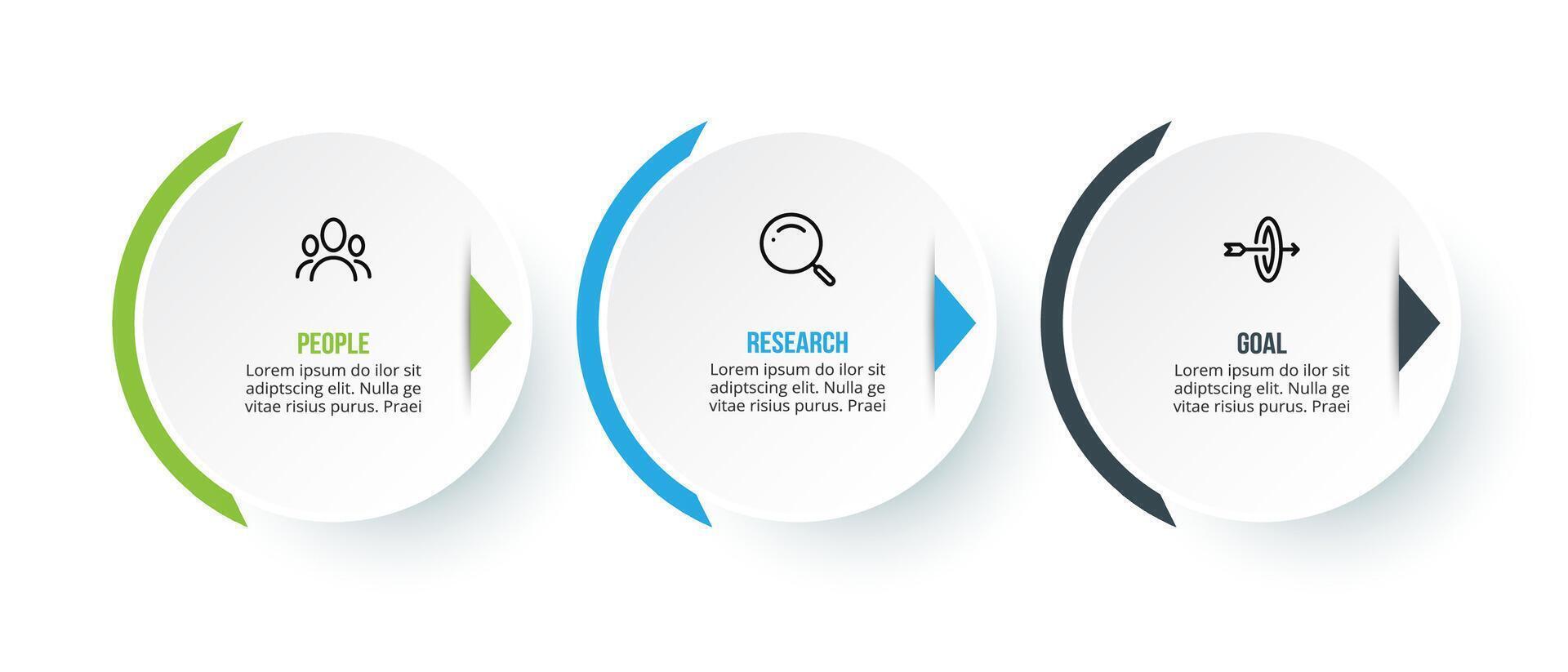 PEOPLE
Lorem ipsum do ilor sit adiptscing elit. Nulla ge vitae risius purus. Praei

RESEARCH
Lorem ipsum do ilor sit adiptscing elit. Nulla ge vitae risius purus. Praei

GOAL
Lorem ipsum do ilor sit adiptscing elit. Nulla ge vitae risius purus. Praei