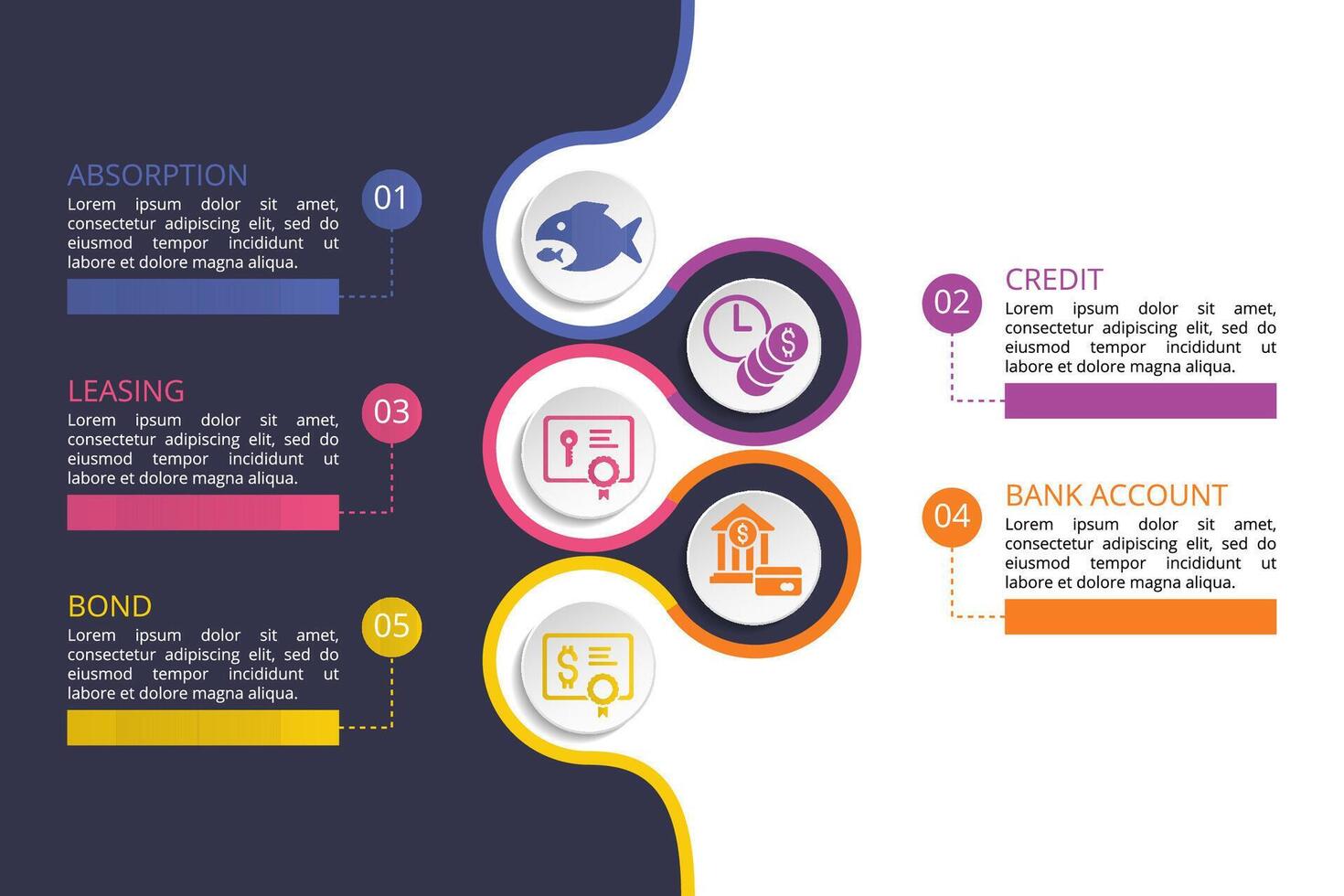 ABSORPTION
Lorem ipsum dolor sit amet, consectetur adipiscing elit, sed do eiusmod tempor incididunt ut labore et dolore magna aliqua.

01

LEASING
Lorem ipsum dolor sit amet, consectetur adipiscing elit, sed do eiusmod tempor incididunt ut labore et dolore magna aliqua.

03

BOND
Lorem ipsum dolor sit amet, consectetur adipiscing elit, sed do eiusmod tempor incididunt ut labore et dolore magna aliqua.

05

02

CREDIT
Lorem ipsum dolor sit amet, consectetur adipiscing elit, sed do eiusmod tempor incididunt ut labore et dolore magna aliqua.

04

BANK ACCOUNT
Lorem ipsum dolor sit amet, consectetur adipiscing elit, sed do eiusmod tempor incididunt ut labore et dolore magna aliqua.