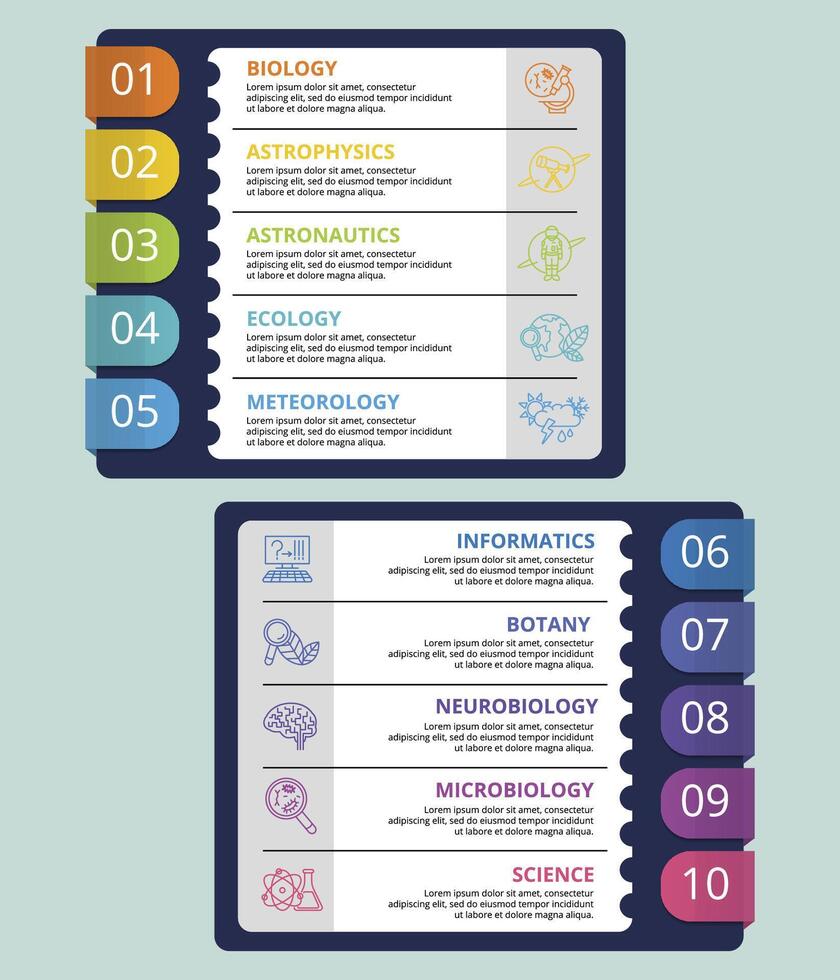 01

BIOLOGY
Lorem ipsum dolor sit amet, consectetur adipiscing elit, sed do eiusmod tempor incididunt ut labore et dolore magna aliqua.

02

ASTROPHYSICS
Lorem ipsum dolor sit amet, consectetur adipiscing elit, sed do eiusmod tempor incididunt ut labore et dolore magna aliqua.

03

ASTRONAUTICS
Lorem ipsum dolor sit amet, consectetur adipiscing elit, sed do eiusmod tempor incididunt ut labore et dolore magna aliqua.

04

ECOLOGY
Lorem ipsum dolor sit amet, consectetur adipiscing elit, sed do eiusmod tempor incididunt ut labore et dolore magna aliqua.

05

METEOROLOGY
Lorem ipsum dolor sit amet, consectetur adipiscing elit, sed do eiusmod tempor incididunt ut labore et dolore magna aliqua.

INFORMATICS
Lorem ipsum dolor sit amet, consectetur adipiscing elit, sed do eiusmod tempor incididunt ut labore et dolore magna aliqua.

06

BOTANY
Lorem ipsum dolor sit amet, consectetur adipiscing elit, sed do eiusmod tempor incididunt ut labore et dolore magna aliqua.

07

NEUROBIOLOGY
Lorem ipsum dolor sit amet, consectetur adipiscing elit, sed do eiusmod tempor incididunt ut labore et dolore magna aliqua.

08

MICROBIOLOGY
Lorem ipsum dolor sit amet, consectetur adipiscing elit, sed do eiusmod tempor incididunt ut labore et dolore magna aliqua.

09

SCIENCE
Lorem ipsum dolor sit amet, consectetur adipiscing elit, sed do eiusmod tempor incididunt ut labore et dolore magna aliqua.

10