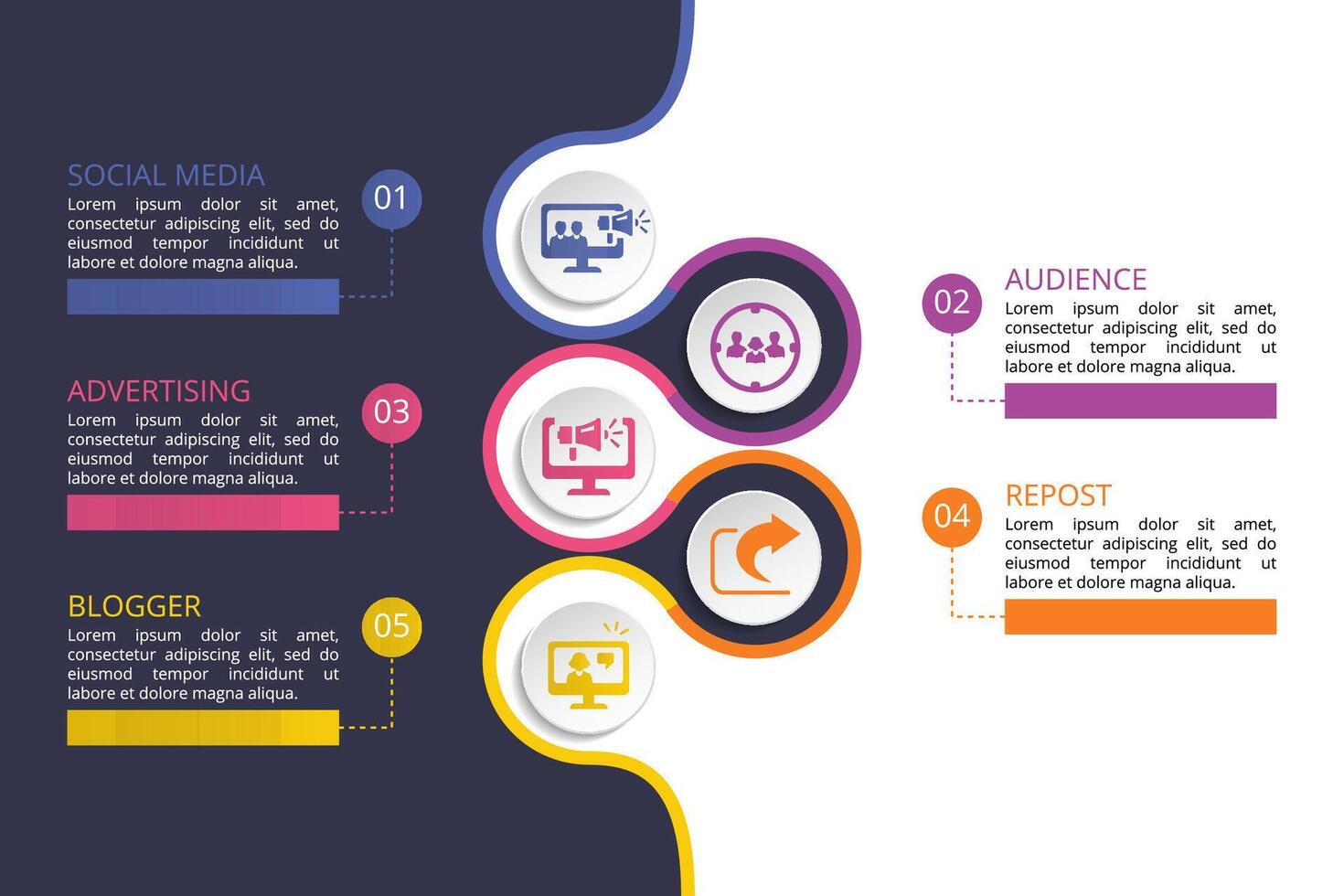 SOCIAL MEDIA
Lorem ipsum dolor sit amet, consectetur adipiscing elit, sed do eiusmod tempor incididunt ut labore et dolore magna aliqua.

01

ADVERTISING
Lorem ipsum dolor sit amet, consectetur adipiscing elit, sed do eiusmod tempor incididunt ut labore et dolore magna aliqua.

03

BLOGGER
Lorem ipsum dolor sit amet, consectetur adipiscing elit, sed do eiusmod tempor incididunt ut labore et dolore magna aliqua.

05

02

AUDIENCE
Lorem ipsum dolor sit amet, consectetur adipiscing elit, sed do eiusmod tempor incididunt ut labore et dolore magna aliqua.

04

REPOST
Lorem ipsum dolor sit amet, consectetur adipiscing elit, sed do eiusmod tempor incididunt ut labore et dolore magna aliqua.