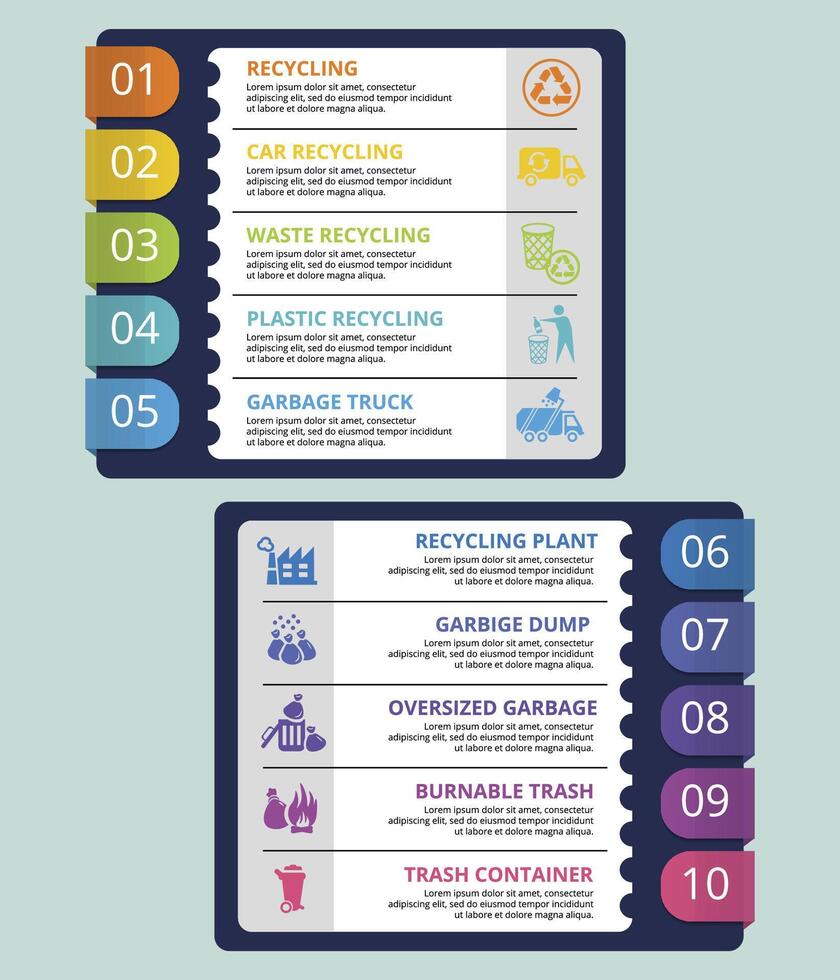 01
RECYCLING
Lorem ipsum dolor sit amet, consectetur adipiscing elit, sed do eiusmod tempor incididunt ut labore et dolore magna aliqua.

02
CAR RECYCLING
Lorem ipsum dolor sit amet, consectetur adipiscing elit, sed do eiusmod tempor incididunt ut labore et dolore magna aliqua.

03
WASTE RECYCLING
Lorem ipsum dolor sit amet, consectetur adipiscing elit, sed do eiusmod tempor incididunt ut labore et dolore magna aliqua.

04
PLASTIC RECYCLING
Lorem ipsum dolor sit amet, consectetur adipiscing elit, sed do eiusmod tempor incididunt ut labore et dolore magna aliqua.

05
GARBAGE TRUCK
Lorem ipsum dolor sit amet, consectetur adipiscing elit, sed do eiusmod tempor incididunt ut labore et dolore magna aliqua.

RECYCLING PLANT
Lorem ipsum dolor sit amet, consectetur adipiscing elit, sed do eiusmod tempor incididunt ut labore et dolore magna aliqua.
06

GARBIGE DUMP
Lorem ipsum dolor sit amet, consectetur adipiscing elit, sed do eiusmod tempor incididunt ut labore et dolore magna aliqua.
07

OVERSIZED GARBAGE
Lorem ipsum dolor sit amet, consectetur adipiscing elit, sed do eiusmod tempor incididunt ut labore et dolore magna aliqua.
08

BURNABLE TRASH
Lorem ipsum dolor sit amet, consectetur adipiscing elit, sed do eiusmod tempor incididunt ut labore et dolore magna aliqua.
09

TRASH CONTAINER
Lorem ipsum dolor sit amet, consectetur adipiscing elit, sed do eiusmod tempor incididunt ut labore et dolore magna aliqua.
10