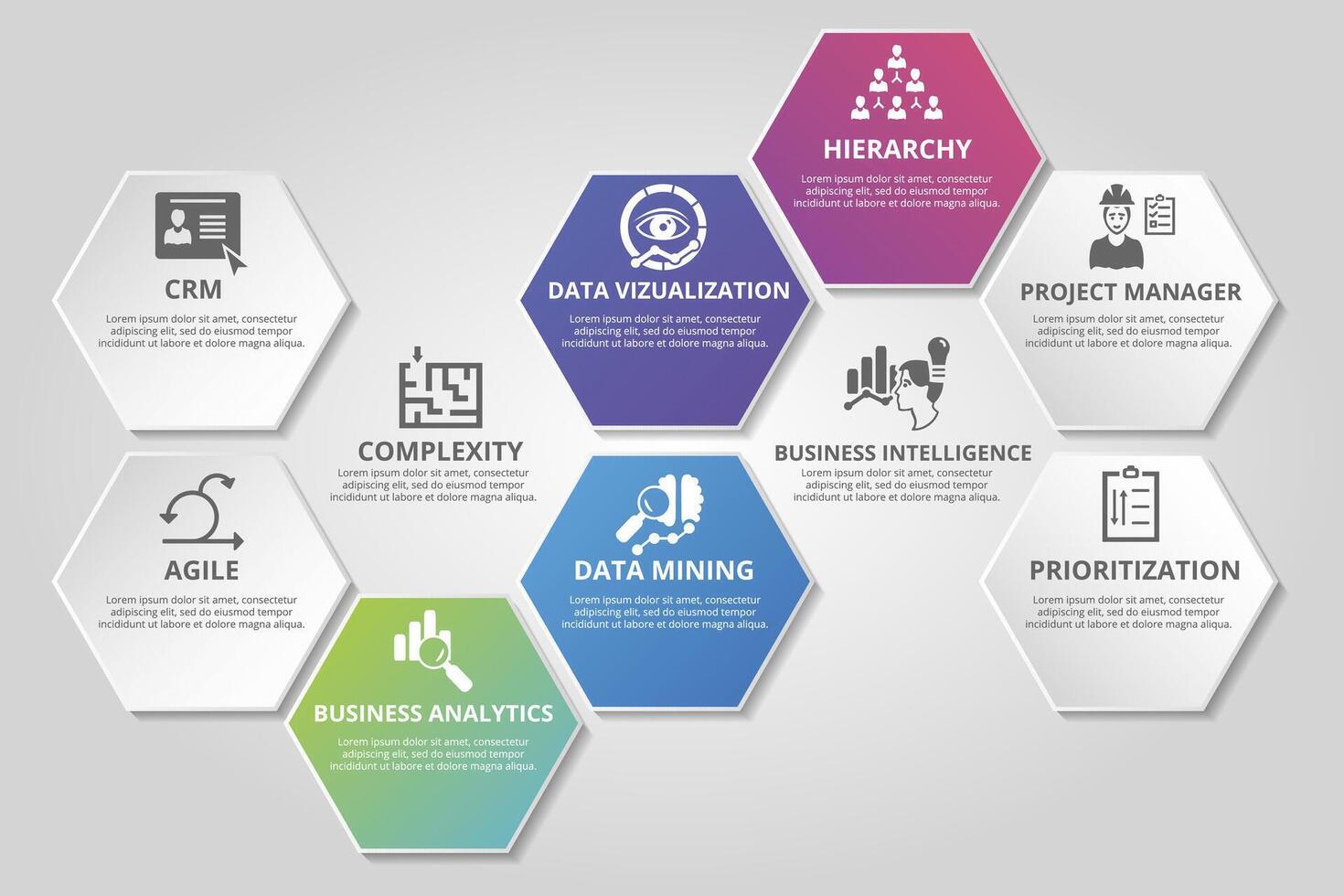 HIERARCHY
Lorem ipsum dolor sit amet, consectetur adipiscing elit, sed do eiusmod tempor incididunt ut labore et dolore magna aliqua.

CRM
Lorem ipsum dolor sit amet, consectetur adipiscing elit, sed do eiusmod tempor incididunt ut labore et dolore magna aliqua.

DATA VIZUALIZATION
Lorem ipsum dolor sit amet, consectetur adipiscing elit, sed do eiusmod tempor incididunt ut labore et dolore magna aliqua.

PROJECT MANAGER
Lorem ipsum dolor sit amet, consectetur adipiscing elit, sed do eiusmod tempor incididunt ut labore et dolore magna aliqua.

COMPLEXITY
Lorem ipsum dolor sit amet, consectetur adipiscing elit, sed do eiusmod tempor incididunt ut labore et dolore magna aliqua.

BUSINESS INTELLIGENCE
Lorem ipsum dolor sit amet, consectetur adipiscing elit, sed do eiusmod tempor incididunt ut labore et dolore magna aliqua.

AGILE
Lorem ipsum dolor sit amet, consectetur adipiscing elit, sed do eiusmod tempor incididunt ut labore et dolore magna aliqua.

DATA MINING
Lorem ipsum dolor sit amet, consectetur adipiscing elit, sed do eiusmod tempor incididunt ut labore et dolore magna aliqua.

PRIORITIZATION
Lorem ipsum dolor sit amet, consectetur adipiscing elit, sed do eiusmod tempor incididunt ut labore et dolore magna aliqua.

BUSINESS ANALYTICS
Lorem ipsum dolor sit amet, consectetur adipiscing elit, sed do eiusmod tempor incididunt ut labore et dolore magna aliqua.