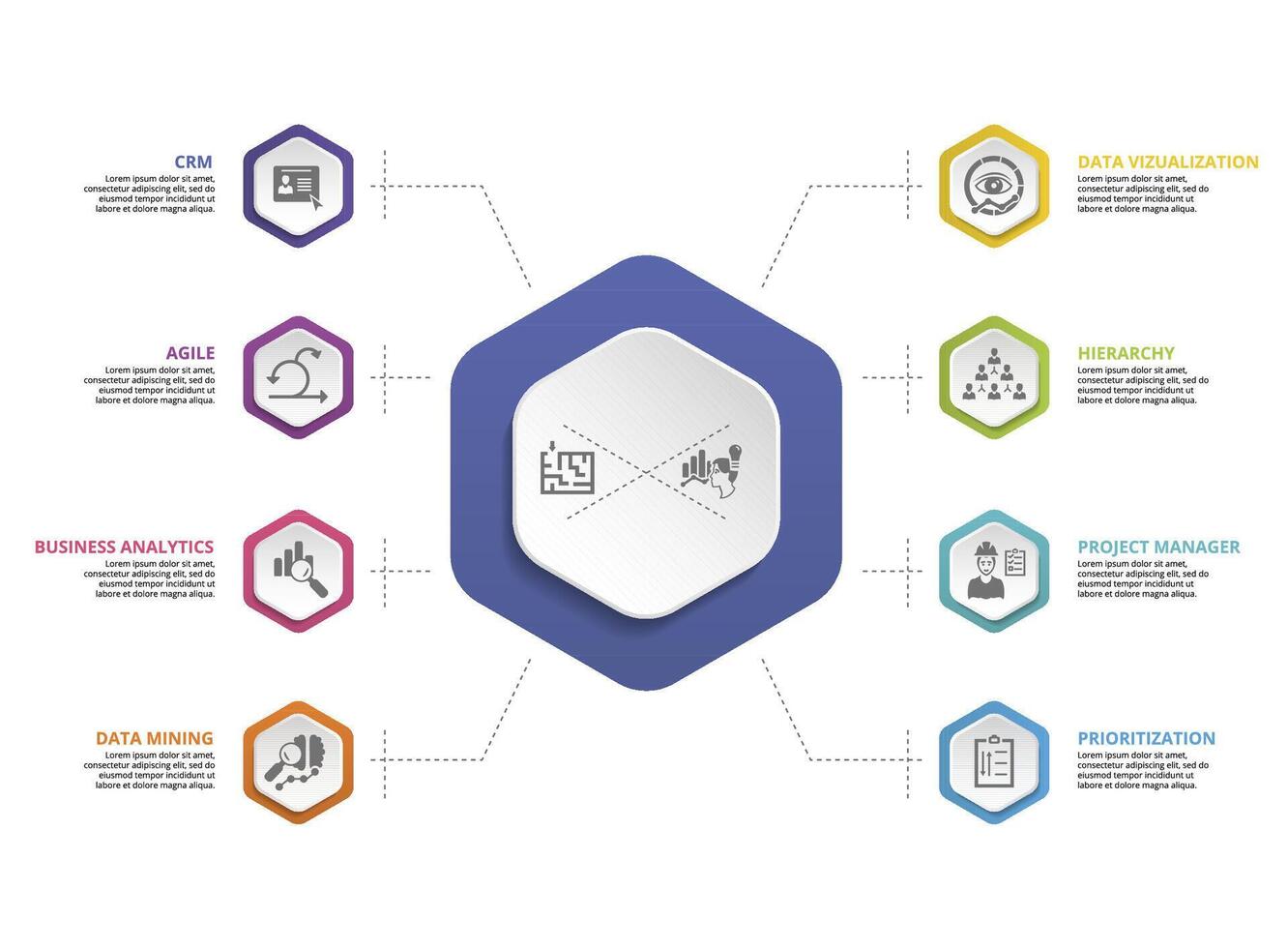 CRM
Lorem ipsum dolor sit amet, consectetur adipiscing elit, sed do eiusmod tempor incididunt ut labore et dolore magna aliqua.

AGILE
Lorem ipsum dolor sit amet, consectetur adipiscing elit, sed do eiusmod tempor incididunt ut labore et dolore magna aliqua.

BUSINESS ANALYTICS
Lorem ipsum dolor sit amet, consectetur adipiscing elit, sed do eiusmod tempor incididunt ut labore et dolore magna aliqua.

DATA MINING
Lorem ipsum dolor sit amet, consectetur adipiscing elit, sed do eiusmod tempor incididunt ut labore et dolore magna aliqua.

DATA VIZUALIZATION
Lorem ipsum dolor sit amet, consectetur adipiscing elit, sed do eiusmod tempor incididunt ut labore et dolore magna aliqua.

HIERARCHY
Lorem ipsum dolor sit amet, consectetur adipiscing elit, sed do eiusmod tempor incididunt ut labore et dolore magna aliqua.

PROJECT MANAGER
Lorem ipsum dolor sit amet, consectetur adipiscing elit, sed do eiusmod tempor incididunt ut labore et dolore magna aliqua.

PRIORITIZATION
Lorem ipsum dolor sit amet, consectetur adipiscing elit, sed do eiusmod tempor incididunt ut labore et dolore magna aliqua.