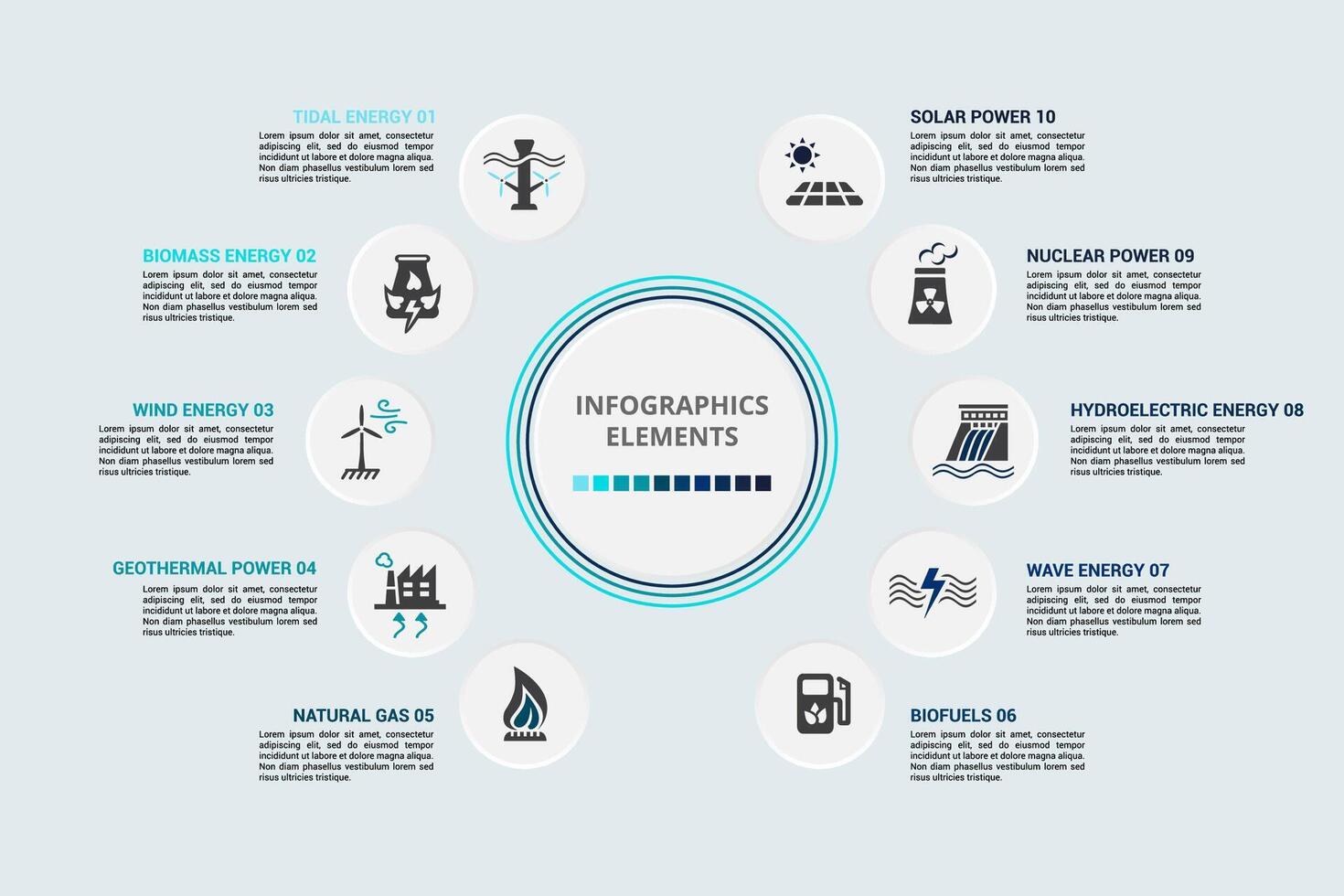 TIDAL ENERGY 01
Lorem ipsum dolor sit amet, consectetur adipiscing elit, sed do eiusmod tempor incididunt ut labore et dolore magna aliqua. Non diam phasellus vestibulum lorem sed risus ultricies tristique.

BIOMASS ENERGY 02
Lorem ipsum dolor sit amet, consectetur adipiscing elit, sed do eiusmod tempor incididunt ut labore et dolore magna aliqua. Non diam phasellus vestibulum lorem sed risus ultricies tristique.

WIND ENERGY 03
Lorem ipsum dolor sit amet, consectetur adipiscing elit, sed do eiusmod tempor incididunt ut labore et dolore magna aliqua. Non diam phasellus vestibulum lorem sed risus ultricies tristique.

GEOTHERMAL POWER 04
Lorem ipsum dolor sit amet, consectetur adipiscing elit, sed do eiusmod tempor incididunt ut labore et dolore magna aliqua. Non diam phasellus vestibulum lorem sed risus ultricies tristique.

NATURAL GAS 05
Lorem ipsum dolor sit amet, consectetur adipiscing elit, sed do eiusmod tempor incididunt ut labore et dolore magna aliqua. Non diam phasellus vestibulum lorem sed risus ultricies tristique.

INFOGRAPHICS ELEMENTS

SOLAR POWER 10
Lorem ipsum dolor sit amet, consectetur adipiscing elit, sed do eiusmod tempor incididunt ut labore et dolore magna aliqua. Non diam phasellus vestibulum lorem sed risus ultricies tristique.

NUCLEAR POWER 09
Lorem ipsum dolor sit amet, consectetur adipiscing elit, sed do eiusmod tempor incididunt ut labore et dolore magna aliqua. Non diam phasellus vestibulum lorem sed risus ultricies tristique.

HYDROELECTRIC ENERGY 08
Lorem ipsum dolor sit amet, consectetur adipiscing elit, sed do eiusmod tempor incididunt ut labore et dolore magna aliqua. Non diam phasellus vestibulum lorem sed risus ultricies tristique.

WAVE ENERGY 07
Lorem ipsum dolor sit amet, consectetur adipiscing elit, sed do eiusmod tempor incididunt ut labore et dolore magna aliqua. Non diam phasellus vestibulum lorem sed risus ultricies tristique.

BIOFUELS 06
Lorem ipsum dolor sit amet, consectetur adipiscing elit, sed do eiusmod tempor incididunt ut labore et dolore magna aliqua. Non diam phasellus vestibulum lorem sed risus ultricies tristique.