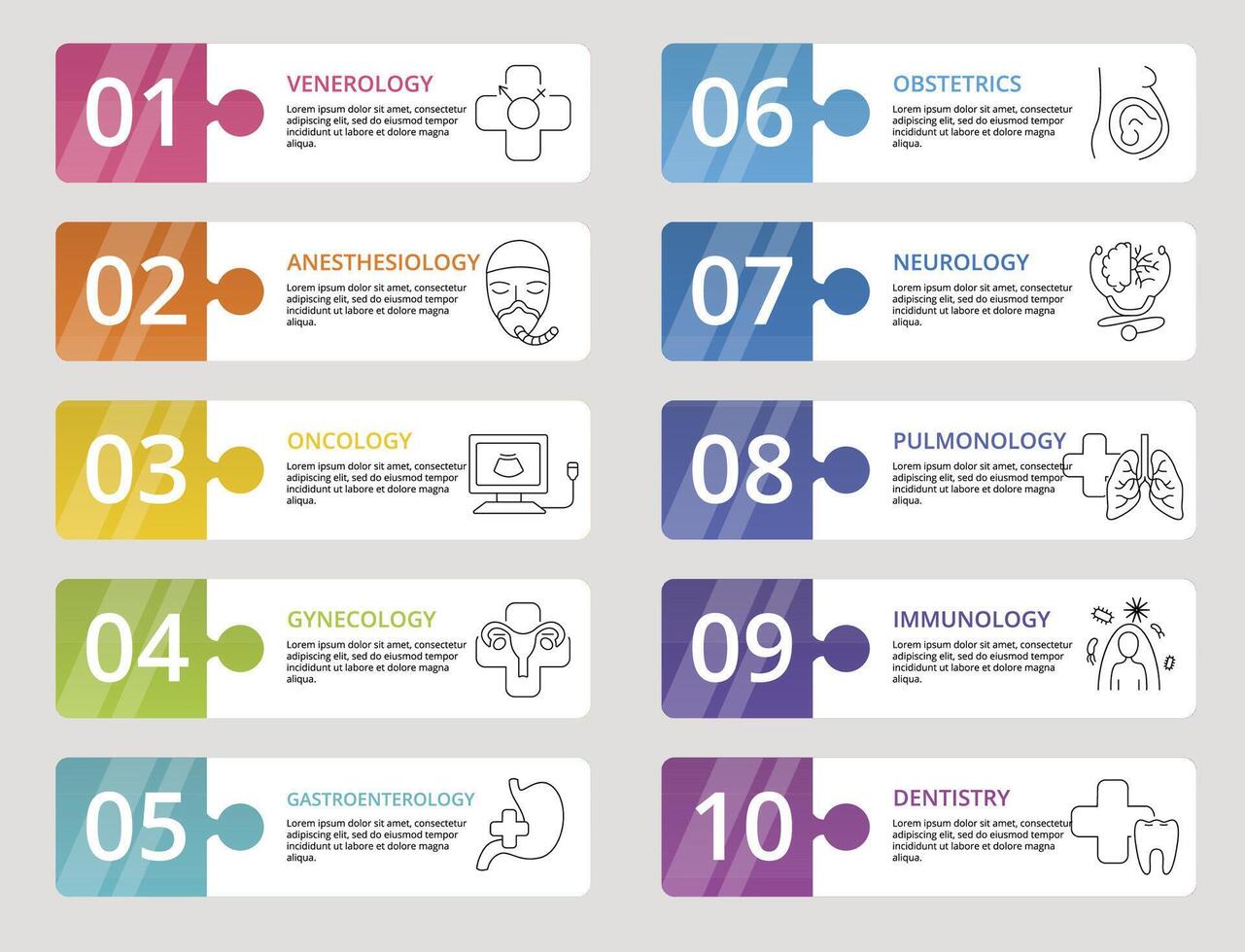 01
VENEROLOGY
Lorem ipsum dolor sit amet, consectetur adipiscing elit, sed do eiusmod tempor incididunt ut labore et dolore magna aliqua.

02
ANESTHESIOLOGY
Lorem ipsum dolor sit amet, consectetur adipiscing elit, sed do eiusmod tempor incididunt ut labore et dolore magna aliqua.

03
ONCOLOGY
Lorem ipsum dolor sit amet, consectetur adipiscing elit, sed do eiusmod tempor incididunt ut labore et dolore magna aliqua.

04
GYNECOLOGY
Lorem ipsum dolor sit amet, consectetur adipiscing elit, sed do eiusmod tempor incididunt ut labore et dolore magna aliqua.

05
GASTROENTEROLOGY
Lorem ipsum dolor sit amet, consectetur adipiscing elit, sed do eiusmod tempor incididunt ut labore et dolore magna aliqua.

06
OBSTETRICS
Lorem ipsum dolor sit amet, consectetur adipiscing elit, sed do eiusmod tempor incididunt ut labore et dolore magna aliqua.

07
NEUROLOGY
Lorem ipsum dolor sit amet, consectetur adipiscing elit, sed do eiusmod tempor incididunt ut labore et dolore magna aliqua.

08
PULMONOLOGY
Lorem ipsum dolor sit amet, consectetur adipiscing elit, sed do eiusmod tempor incididunt ut labore et dolore magna aliqua.

09
IMMUNOLOGY
Lorem ipsum dolor sit amet, consectetur adipiscing elit, sed do eiusmod tempor incididunt ut labore et dolore magna aliqua.

10
DENTISTRY
Lorem ipsum dolor sit amet, consectetur adipiscing elit, sed do eiusmod tempor incididunt ut labore et dolore magna aliqua.