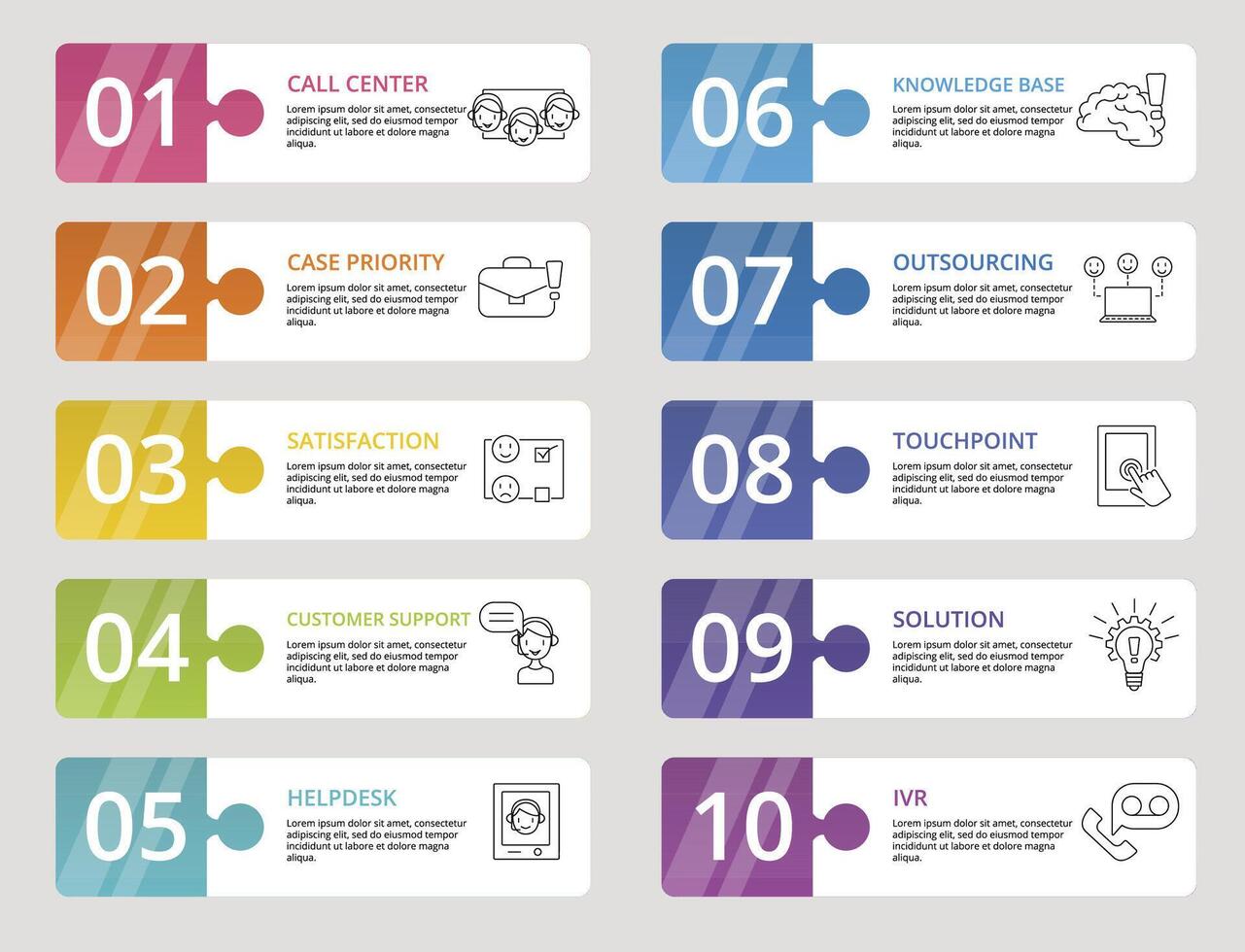 01
CALL CENTER
Lorem ipsum dolor sit amet, consectetur adipiscing elit, sed do eiusmod tempor incididunt ut labore et dolore magna aliqua.

02
CASE PRIORITY
Lorem ipsum dolor sit amet, consectetur adipiscing elit, sed do eiusmod tempor incididunt ut labore et dolore magna aliqua.

03
SATISFACTION
Lorem ipsum dolor sit amet, consectetur adipiscing elit, sed do eiusmod tempor incididunt ut labore et dolore magna aliqua.

04
CUSTOMER SUPPORT
Lorem ipsum dolor sit amet, consectetur adipiscing elit, sed do eiusmod tempor incididunt ut labore et dolore magna aliqua.

05
HELPDESK
Lorem ipsum dolor sit amet, consectetur adipiscing elit, sed do eiusmod tempor incididunt ut labore et dolore magna aliqua.

06
KNOWLEDGE BASE
Lorem ipsum dolor sit amet, consectetur adipiscing elit, sed do eiusmod tempor incididunt ut labore et dolore magna aliqua.

07
OUTSOURCING
Lorem ipsum dolor sit amet, consectetur adipiscing elit, sed do eiusmod tempor incididunt ut labore et dolore magna aliqua.

08
TOUCHPOINT
Lorem ipsum dolor sit amet, consectetur adipiscing elit, sed do eiusmod tempor incididunt ut labore et dolore magna aliqua.

09
SOLUTION
Lorem ipsum dolor sit amet, consectetur adipiscing elit, sed do eiusmod tempor incididunt ut labore et dolore magna aliqua.

10
IVR
Lorem ipsum dolor sit amet, consectetur adipiscing elit, sed do eiusmod tempor incididunt ut labore et dolore magna aliqua.