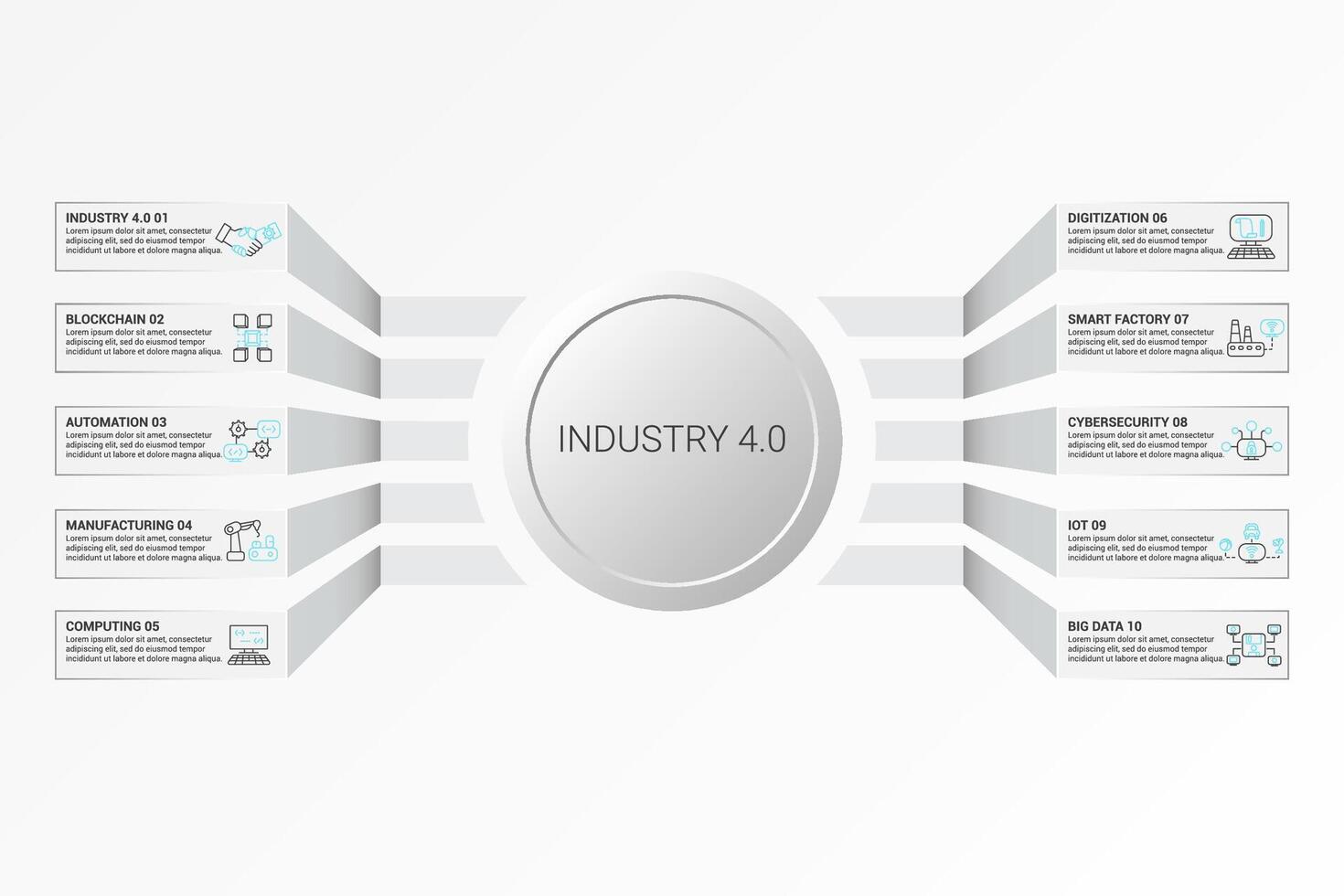 INDUSTRY 4.0 01
Lorem ipsum dolor sit amet, consectetur adipiscing elit, sed do eiusmod tempor incididunt ut labore et dolore magna aliqua.

BLOCKCHAIN 02
Lorem ipsum dolor sit amet, consectetur adipiscing elit, sed do eiusmod tempor incididunt ut labore et dolore magna aliqua.

AUTOMATION 03
Lorem ipsum dolor sit amet, consectetur adipiscing elit, sed do eiusmod tempor incididunt ut labore et dolore magna aliqua.

MANUFACTURING 04
Lorem ipsum dolor sit amet, consectetur adipiscing elit, sed do eiusmod tempor incididunt ut labore et dolore magna aliqua.

COMPUTING 05
Lorem ipsum dolor sit amet, consectetur adipiscing elit, sed do eiusmod tempor incididunt ut labore et dolore magna aliqua.

INDUSTRY 4.0

DIGITIZATION 06
Lorem ipsum dolor sit amet, consectetur adipiscing elit, sed do eiusmod tempor incididunt ut labore et dolore magna aliqua.

SMART FACTORY 07
Lorem ipsum dolor sit amet, consectetur adipiscing elit, sed do eiusmod tempor incididunt ut labore et dolore magna aliqua.

CYBERSECURITY 08
Lorem ipsum dolor sit amet, consectetur adipiscing elit, sed do eiusmod tempor incididunt ut labore et dolore magna aliqua.

IOT 09
Lorem ipsum dolor sit amet, consectetur adipiscing elit, sed do eiusmod tempor incididunt ut labore et dolore magna aliqua.

BIG DATA 10
Lorem ipsum dolor sit amet, consectetur adipiscing elit, sed do eiusmod tempor incididunt ut labore et dolore magna aliqua.