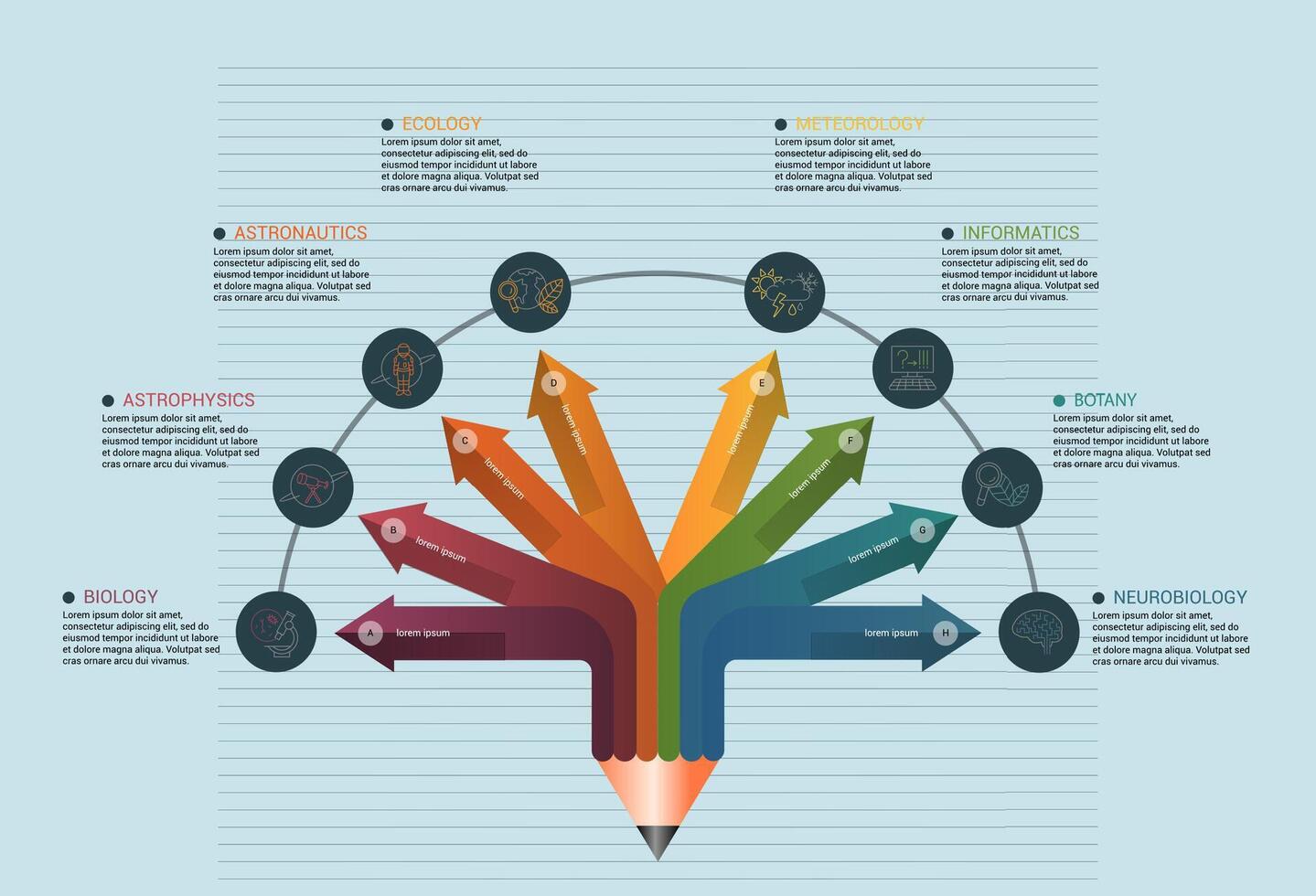 ECOLOGY
Lorem ipsum dolor sit amet, consectetur adipiscing elit, sed do eiusmod tempor incididunt ut labore et dolore magna aliqua. Volutpat sed cras ornare arcu dui vivamus.

METEOROLOGY
Lorem ipsum dolor sit amet, consectetur adipiscing elit, sed do eiusmod tempor incididunt ut labore et dolore magna aliqua. Volutpat sed cras ornare arcu dui vivamus.

ASTRONAUTICS
Lorem ipsum dolor sit amet, consectetur adipiscing elit, sed do eiusmod tempor incididunt ut labore et dolore magna aliqua. Volutpat sed cras ornare arcu dui vivamus.

INFORMATICS
Lorem ipsum dolor sit amet, consectetur adipiscing elit, sed do eiusmod tempor incididunt ut labore et dolore magna aliqua. Volutpat sed cras ornare arcu dui vivamus.

ASTROPHYSICS
Lorem ipsum dolor sit amet, consectetur adipiscing elit, sed do eiusmod tempor incididunt ut labore et dolore magna aliqua. Volutpat sed cras ornare arcu dui vivamus.

BOTANY
Lorem ipsum dolor sit amet, consectetur adipiscing elit, sed do eiusmod tempor incididunt ut labore et dolore magna aliqua. Volutpat sed cras ornare arcu dui vivamus.

BIOLOGY
Lorem ipsum dolor sit amet, consectetur adipiscing elit, sed do eiusmod tempor incididunt ut labore et dolore magna aliqua. Volutpat sed cras ornare arcu dui vivamus.

NEUROBIOLOGY
Lorem ipsum dolor sit amet, consectetur adipiscing elit, sed do eiusmod tempor incididunt ut labore et dolore magna aliqua. Volutpat sed cras ornare arcu dui vivamus.

A lorem ipsum
B lorem ipsum
C lorem ipsum
D lorem ipsum
E lorem ipsum
F lorem ipsum
G lorem ipsum
H lorem ipsum