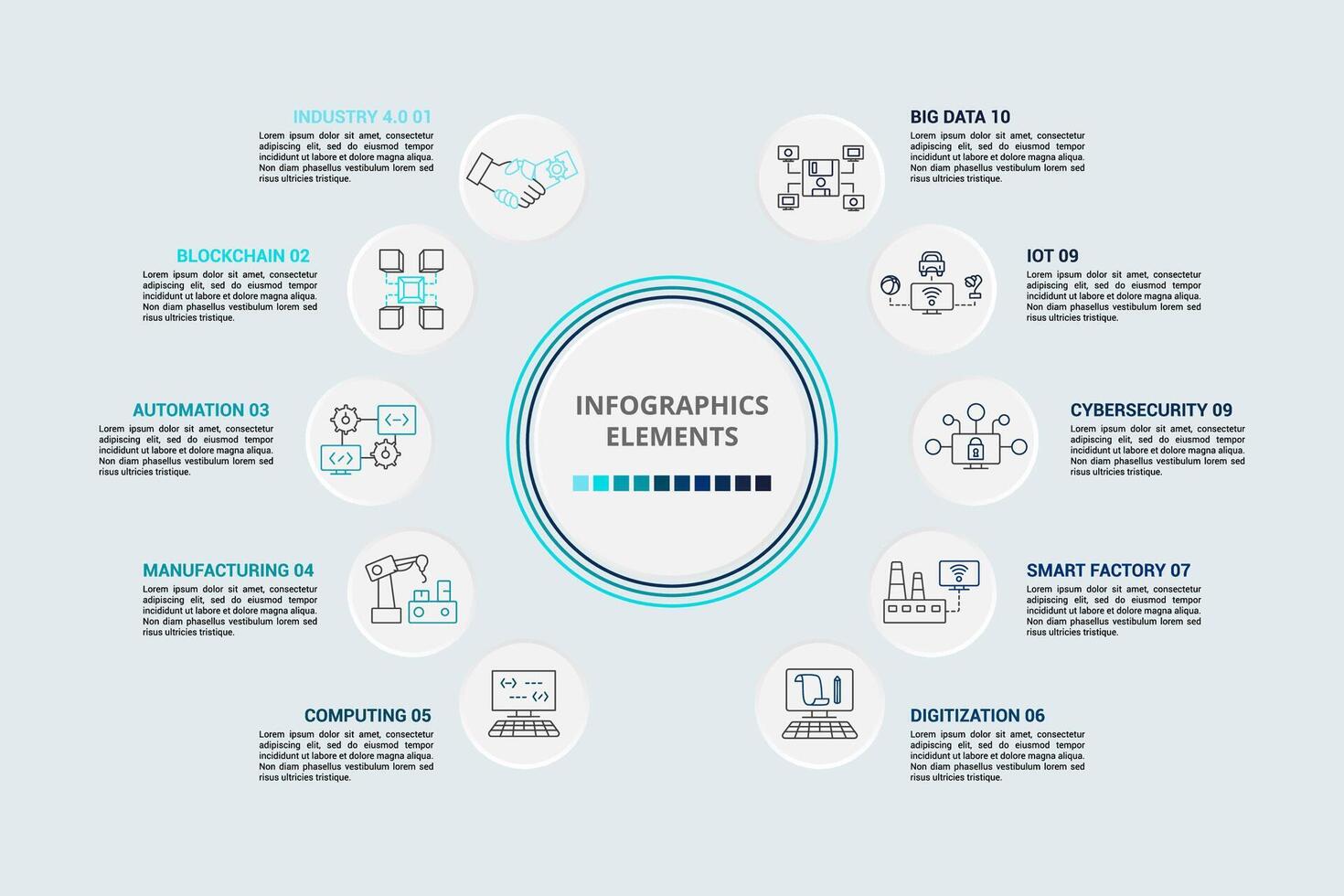 INDUSTRY 4.0 01
Lorem ipsum dolor sit amet, consectetur adipiscing elit, sed do eiusmod tempor incididunt ut labore et dolore magna aliqua. Non diam phasellus vestibulum lorem sed risus ultricies tristique.

BLOCKCHAIN 02
Lorem ipsum dolor sit amet, consectetur adipiscing elit, sed do eiusmod tempor incididunt ut labore et dolore magna aliqua. Non diam phasellus vestibulum lorem sed risus ultricies tristique.

AUTOMATION 03
Lorem ipsum dolor sit amet, consectetur adipiscing elit, sed do eiusmod tempor incididunt ut labore et dolore magna aliqua. Non diam phasellus vestibulum lorem sed risus ultricies tristique.

MANUFACTURING 04
Lorem ipsum dolor sit amet, consectetur adipiscing elit, sed do eiusmod tempor incididunt ut labore et dolore magna aliqua. Non diam phasellus vestibulum lorem sed risus ultricies tristique.

COMPUTING 05
Lorem ipsum dolor sit amet, consectetur adipiscing elit, sed do eiusmod tempor incididunt ut labore et dolore magna aliqua. Non diam phasellus vestibulum lorem sed risus ultricies tristique.

INFOGRAPHICS ELEMENTS

BIG DATA 10
Lorem ipsum dolor sit amet, consectetur adipiscing elit, sed do eiusmod tempor incididunt ut labore et dolore magna aliqua. Non diam phasellus vestibulum lorem sed risus ultricies tristique.

IOT 09
Lorem ipsum dolor sit amet, consectetur adipiscing elit, sed do eiusmod tempor incididunt ut labore et dolore magna aliqua. Non diam phasellus vestibulum lorem sed risus ultricies tristique.

CYBERSECURITY 09
Lorem ipsum dolor sit amet, consectetur adipiscing elit, sed do eiusmod tempor incididunt ut labore et dolore magna aliqua. Non diam phasellus vestibulum lorem sed risus ultricies tristique.

SMART FACTORY 07
Lorem ipsum dolor sit amet, consectetur adipiscing elit, sed do eiusmod tempor incididunt ut labore et dolore magna aliqua. Non diam phasellus vestibulum lorem sed risus ultricies tristique.

DIGITIZATION 06
Lorem ipsum dolor sit amet, consectetur adipiscing elit, sed do eiusmod tempor incididunt ut labore et dolore magna aliqua. Non diam phasellus vestibulum lorem sed risus ultricies tristique.