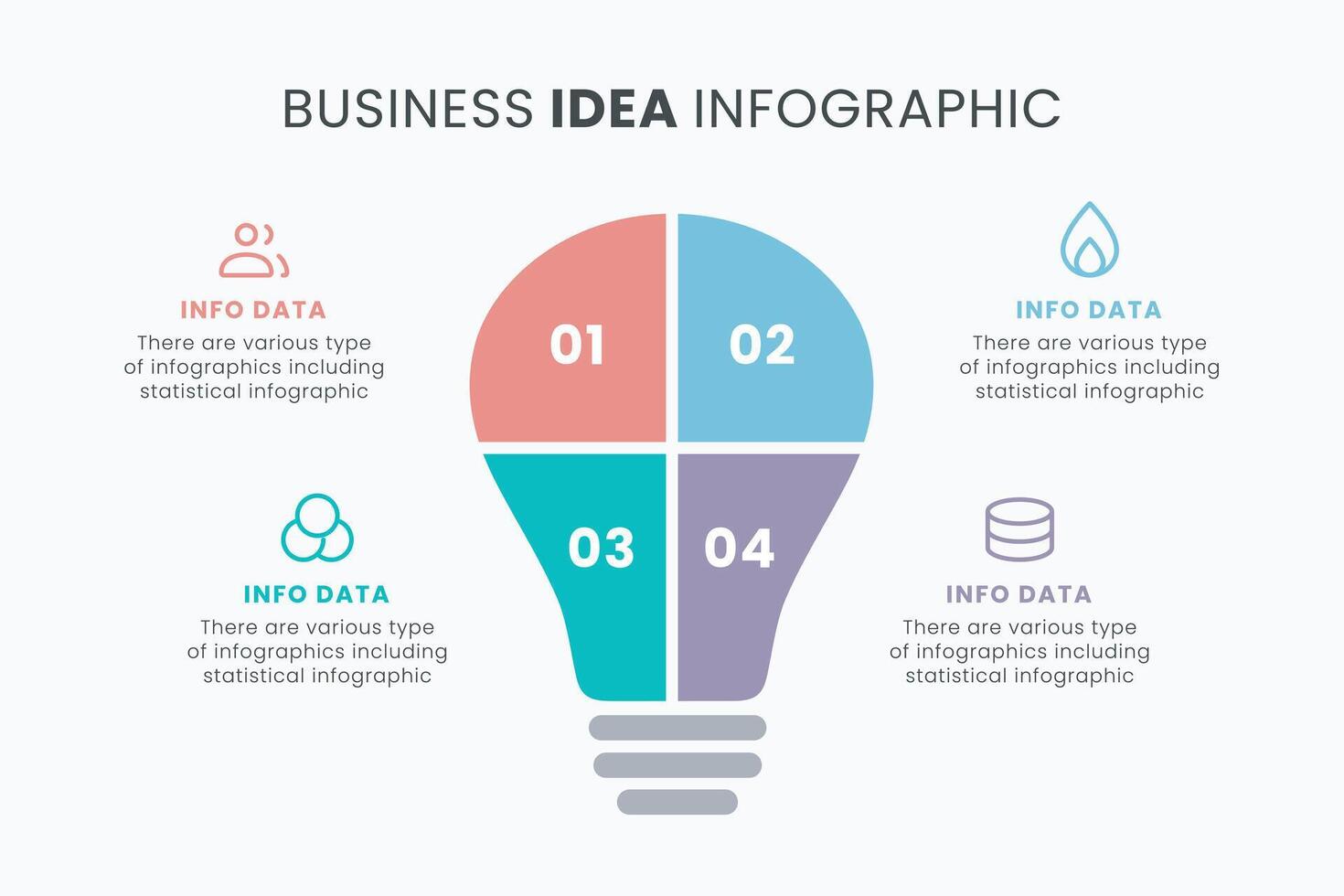 BUSINESS IDEA INFOGRAPHIC

INFO DATA
There are various type of infographics including statistical infographic

01

02

INFO DATA
There are various type of infographics including statistical infographic

INFO DATA
There are various type of infographics including statistical infographic

03

04

INFO DATA
There are various type of infographics including statistical infographic