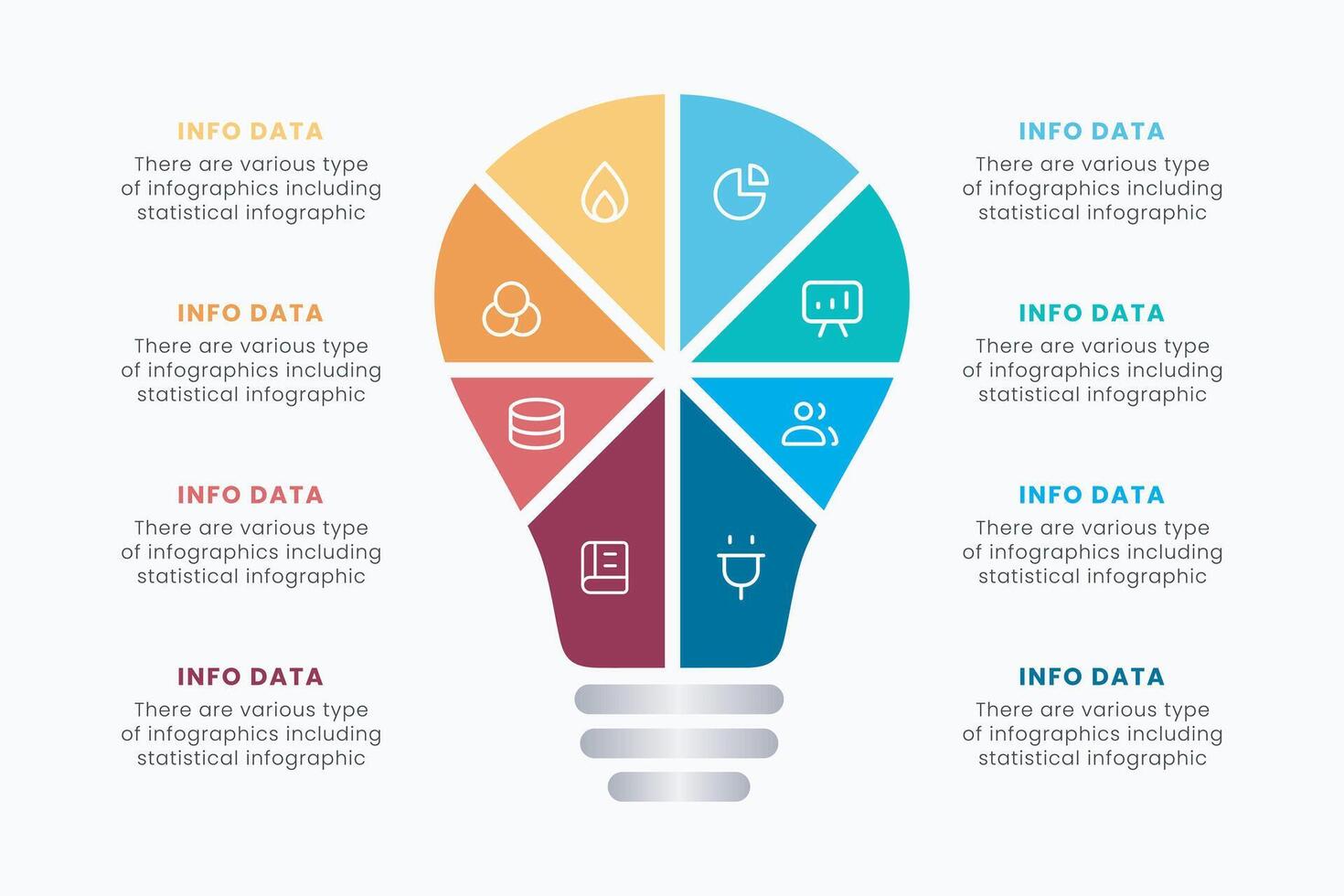 INFO DATA
There are various type of infographics including statistical infographic

INFO DATA
There are various type of infographics including statistical infographic

INFO DATA
There are various type of infographics including statistical infographic

INFO DATA
There are various type of infographics including statistical infographic

INFO DATA
There are various type of infographics including statistical infographic

INFO DATA
There are various type of infographics including statistical infographic

INFO DATA
There are various type of infographics including statistical infographic

INFO DATA
There are various type of infographics including statistical infographic