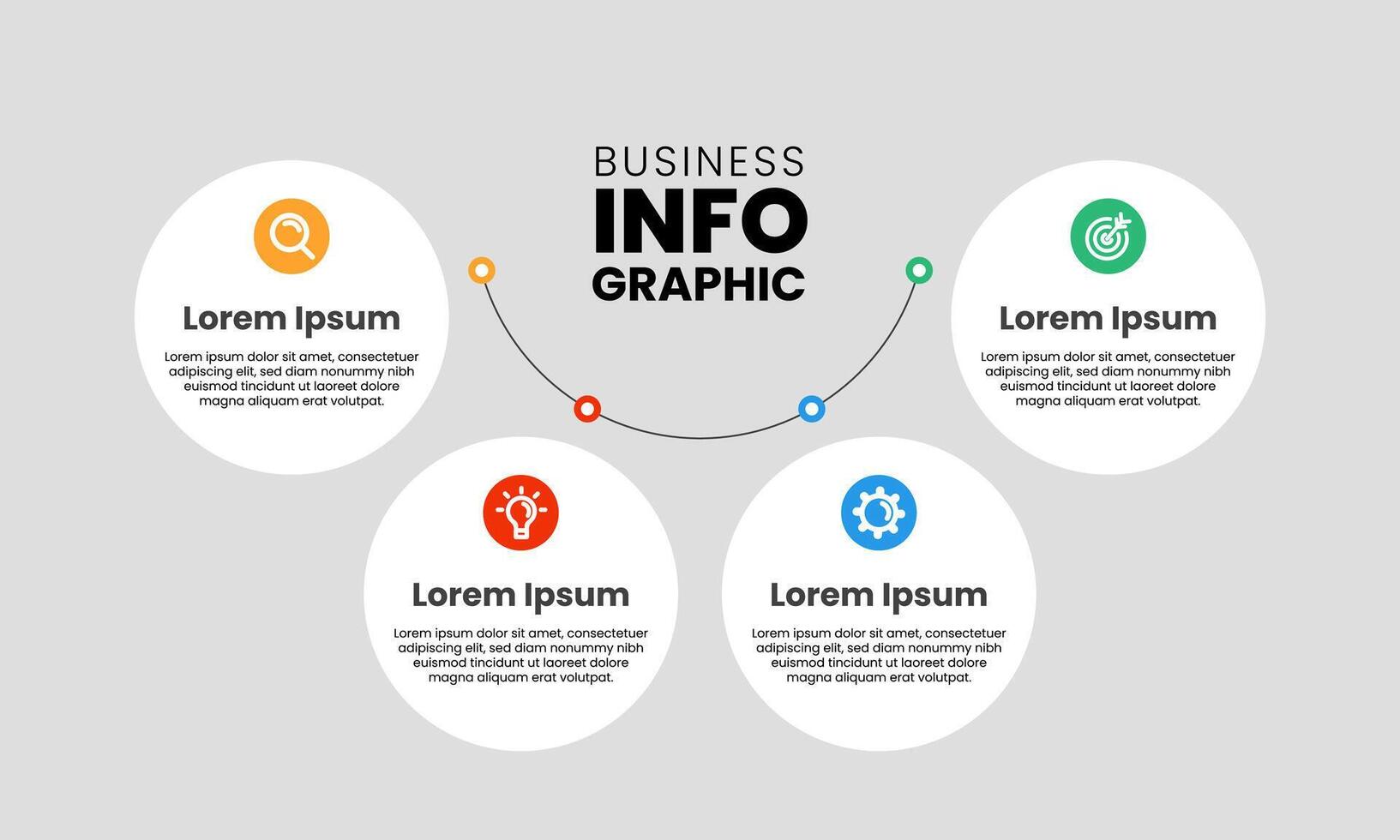 BUSINESS
INFO
GRAPHIC

Lorem Ipsum

Lorem ipsum dolor sit amet, consectetuer adipiscing elit, sed diam nonummy nibh euismod tincidunt ut laoreet dolore magna aliquam erat volutpat.

Lorem Ipsum

Lorem ipsum dolor sit amet, consectetuer adipiscing elit, sed diam nonummy nibh euismod tincidunt ut laoreet dolore magna aliquam erat volutpat.

Lorem Ipsum

Lorem ipsum dolor sit amet, consectetuer adipiscing elit, sed diam nonummy nibh euismod tincidunt ut laoreet dolore magna aliquam erat volutpat.

Lorem Ipsum

Lorem ipsum dolor sit amet, consectetuer adipiscing elit, sed diam nonummy nibh euismod tincidunt ut laoreet dolore magna aliquam erat volutpat.