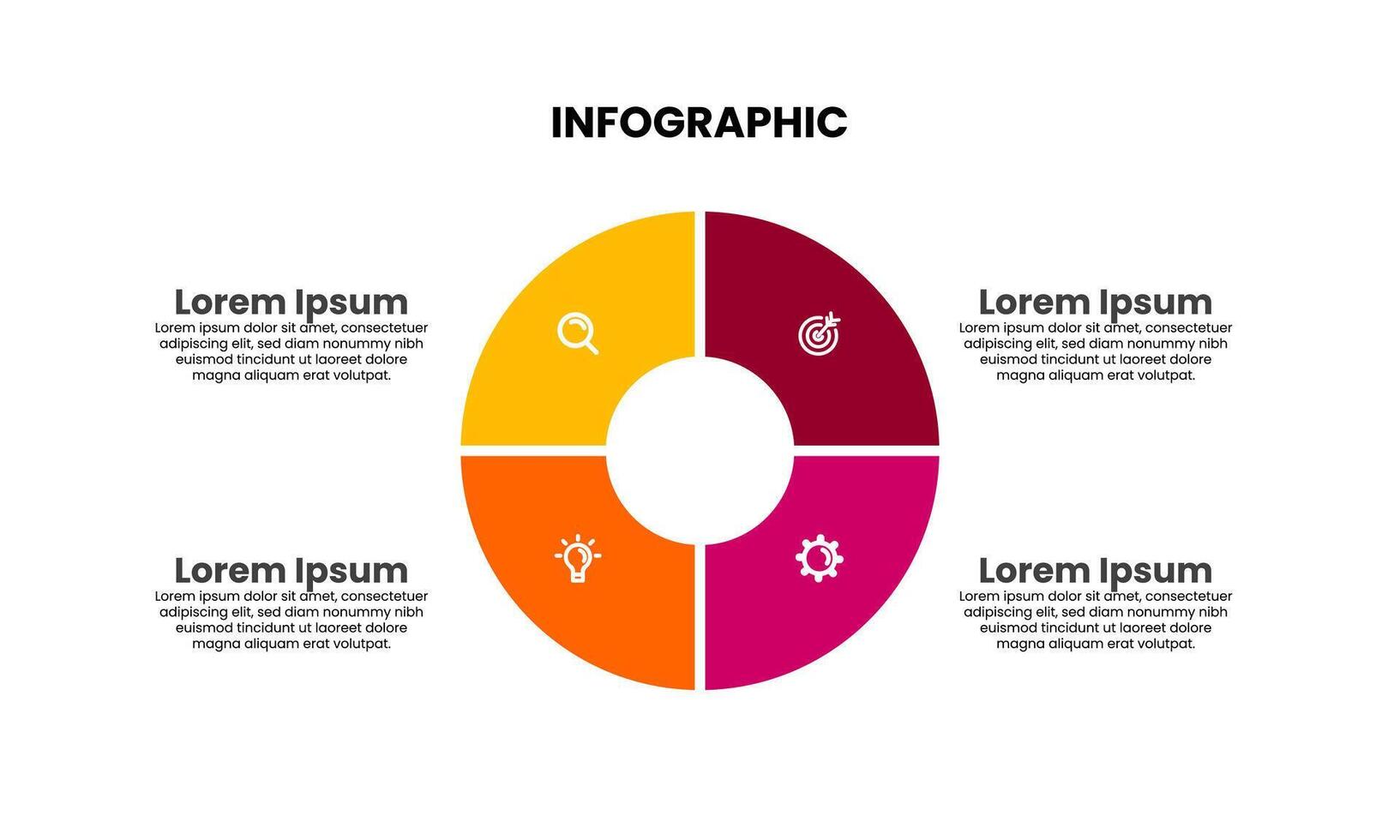 INFOGRAPHIC

Lorem Ipsum
Lorem ipsum dolor sit amet, consectetuer adipiscing elit, sed diam nonummy nibh euismod tincidunt ut laoreet dolore magna aliquam erat volutpat.

Lorem Ipsum
Lorem ipsum dolor sit amet, consectetuer adipiscing elit, sed diam nonummy nibh euismod tincidunt ut laoreet dolore magna aliquam erat volutpat.

Lorem Ipsum
Lorem ipsum dolor sit amet, consectetuer adipiscing elit, sed diam nonummy nibh euismod tincidunt ut laoreet dolore magna aliquam erat volutpat.

Lorem Ipsum
Lorem ipsum dolor sit amet, consectetuer adipiscing elit, sed diam nonummy nibh euismod tincidunt ut laoreet dolore magna aliquam erat volutpat.