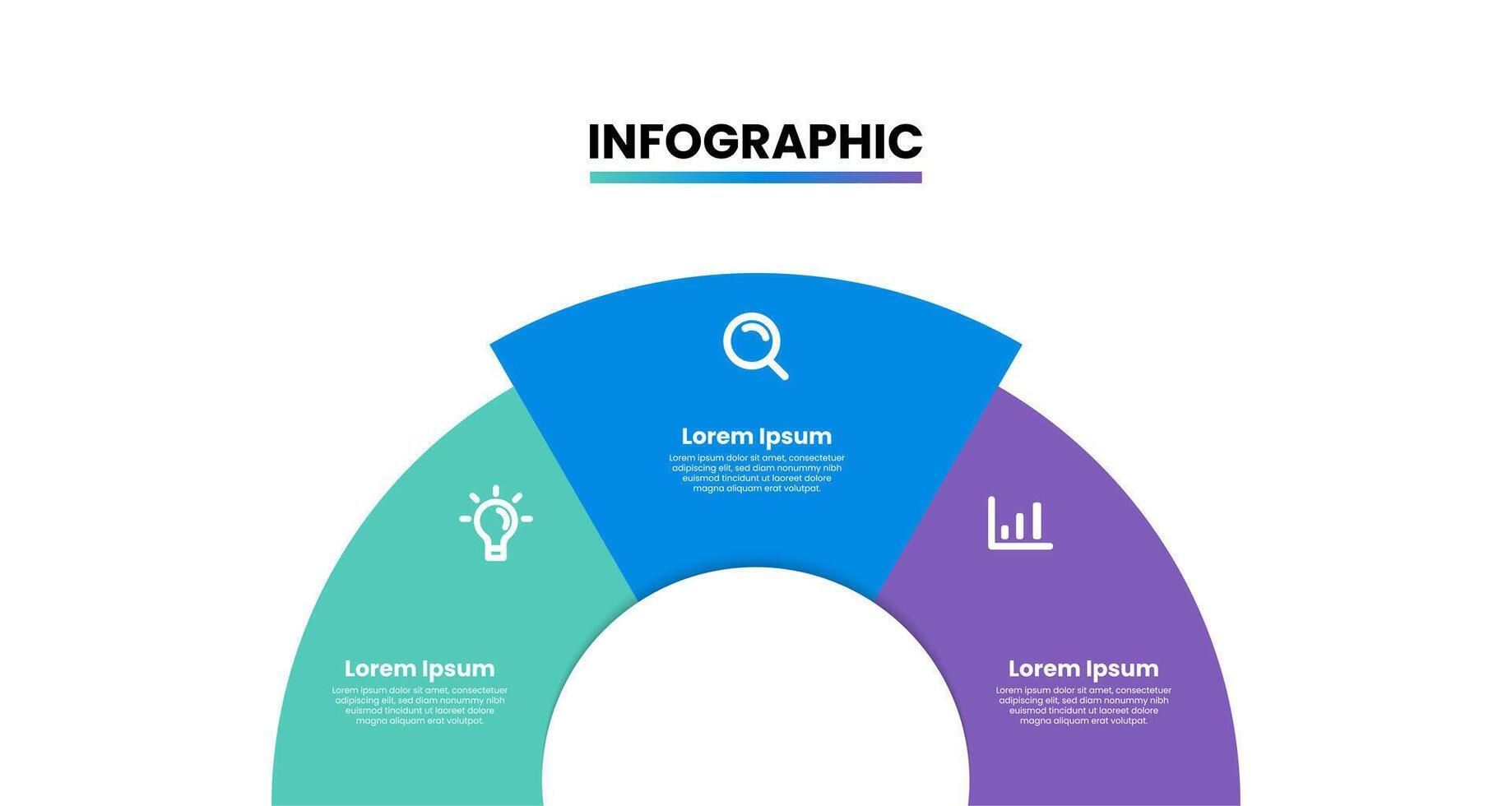 INFOGRAPHIC

Lorem Ipsum

Lorem ipsum dolor sit amet, consectetuer adipiscing elit, sed diam nonummy nibh euismod tincidunt ut laoreet dolore magna aliquam erat volutpat.

Lorem Ipsum

Lorem ipsum dolor sit amet, consectetuer adipiscing elit, sed diam nonummy nibh euismod tincidunt ut laoreet dolore magna aliquam erat volutpat.

Lorem Ipsum

Lorem ipsum dolor sit amet, consectetuer adipiscing elit, sed diam nonummy nibh euismod tincidunt ut laoreet dolore magna aliquam erat volutpat.