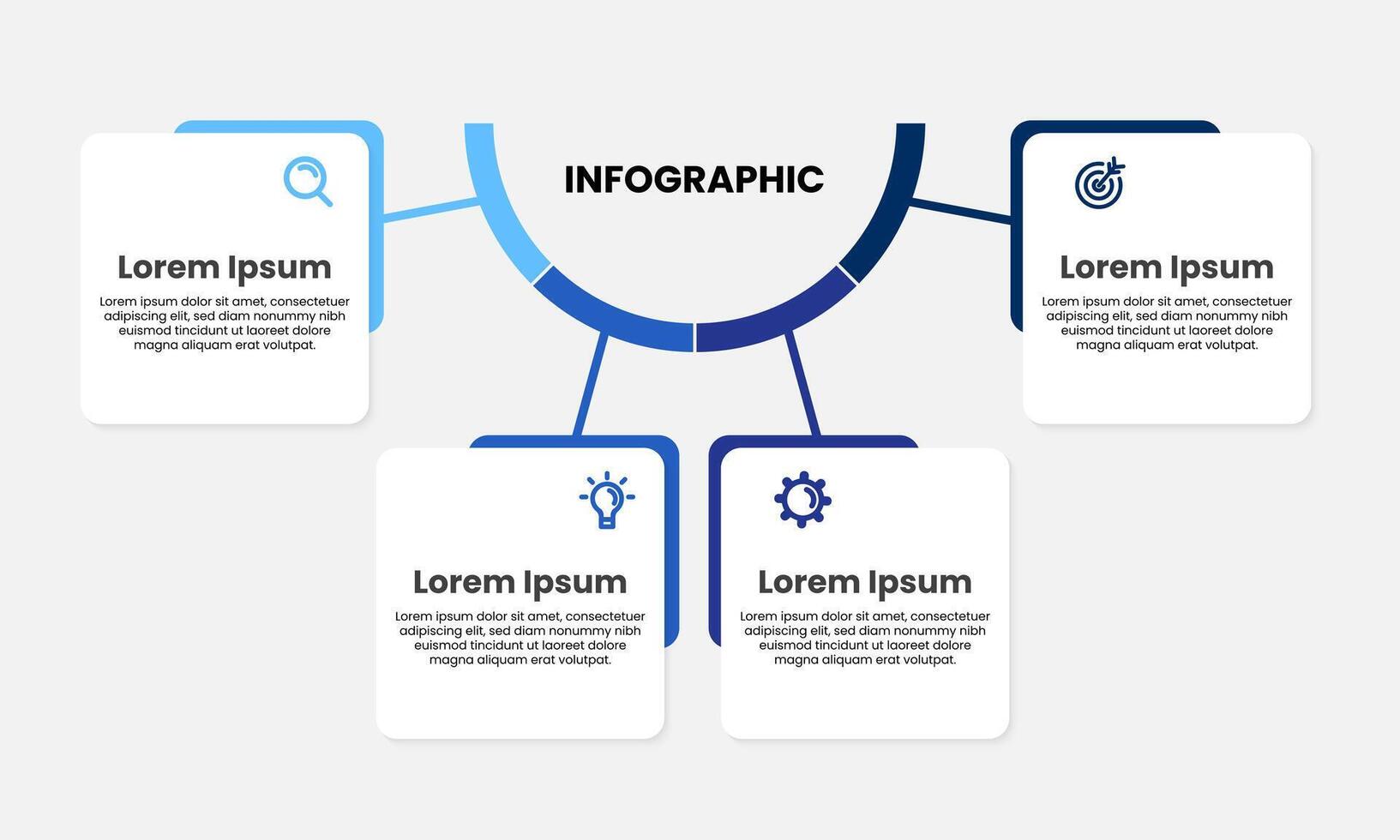 INFOGRAPHIC

Lorem Ipsum

Lorem ipsum dolor sit amet, consectetuer adipiscing elit, sed diam nonummy nibh euismod tincidunt ut laoreet dolore magna aliquam erat volutpat.

Lorem Ipsum

Lorem ipsum dolor sit amet, consectetuer adipiscing elit, sed diam nonummy nibh euismod tincidunt ut laoreet dolore magna aliquam erat volutpat.

Lorem Ipsum

Lorem ipsum dolor sit amet, consectetuer adipiscing elit, sed diam nonummy nibh euismod tincidunt ut laoreet dolore magna aliquam erat volutpat.

Lorem Ipsum

Lorem ipsum dolor sit amet, consectetuer adipiscing elit, sed diam nonummy nibh euismod tincidunt ut laoreet dolore magna aliquam erat volutpat.